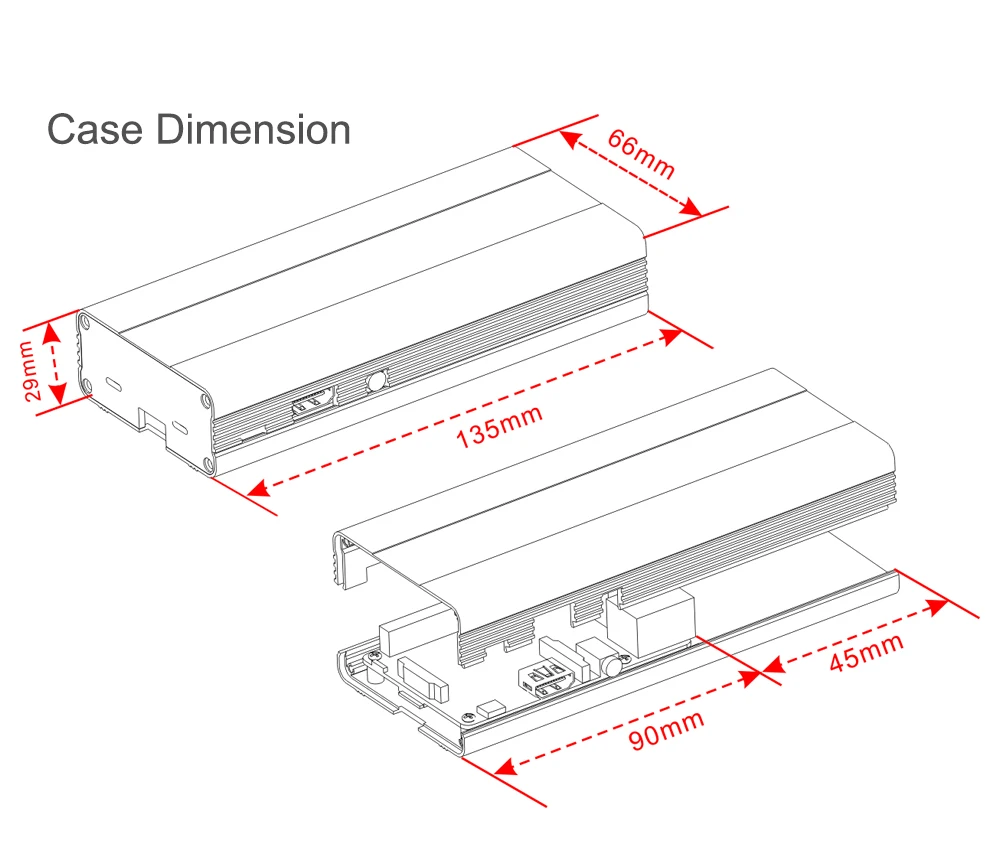 Case Dimension

66mm

29mm

135mm

45mm

90mm