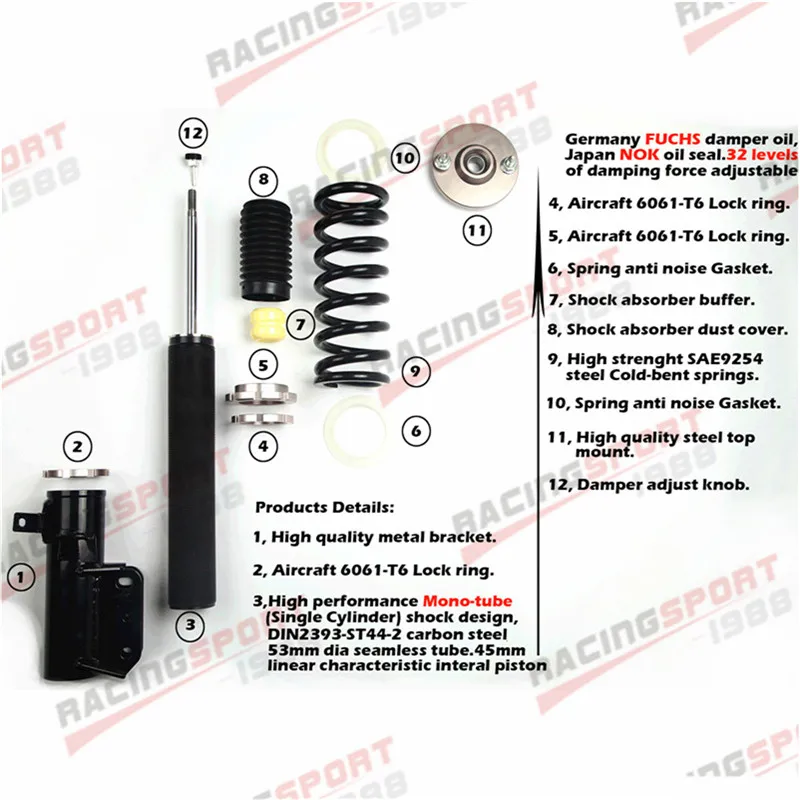 RACINGSPORT 1988

12
8
10
11
7
5
9
4
6
2
1
3

Germany FUCHS damper oil, Japan NOK oil seal.32 levels of damping force adjustable

4, Aircraft 6061-T6 Lock ring.

5, Aircraft 6061-T6 Lock ring.

6, Spring anti noise Gasket.

7, Shock absorber buffer.

8, Shock absorber dust cover.

9, High strenght SAE9254 steel Cold-bent springs.

10, Spring anti noise Gasket.

11, High quality steel top mount.

12, Damper adjust knob.

Products Details:

1, High quality metal bracket.

2, Aircraft 6061-T6 Lock ring.

3,High performance Mono-tube (Single Cylinder) shock design, DIN2393-ST44-2 carbon steel 53mm dia seamless tube.45mm linear characteristic interal piston