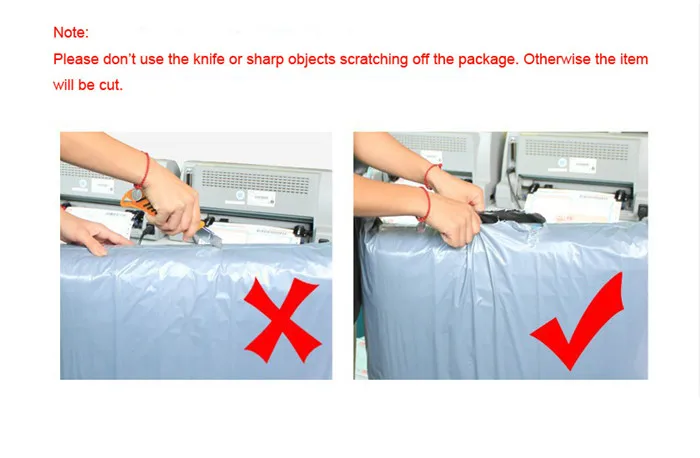 Note:
Please don't use the knife or sharp objects scratching off the package. Otherwise the item will be cut.