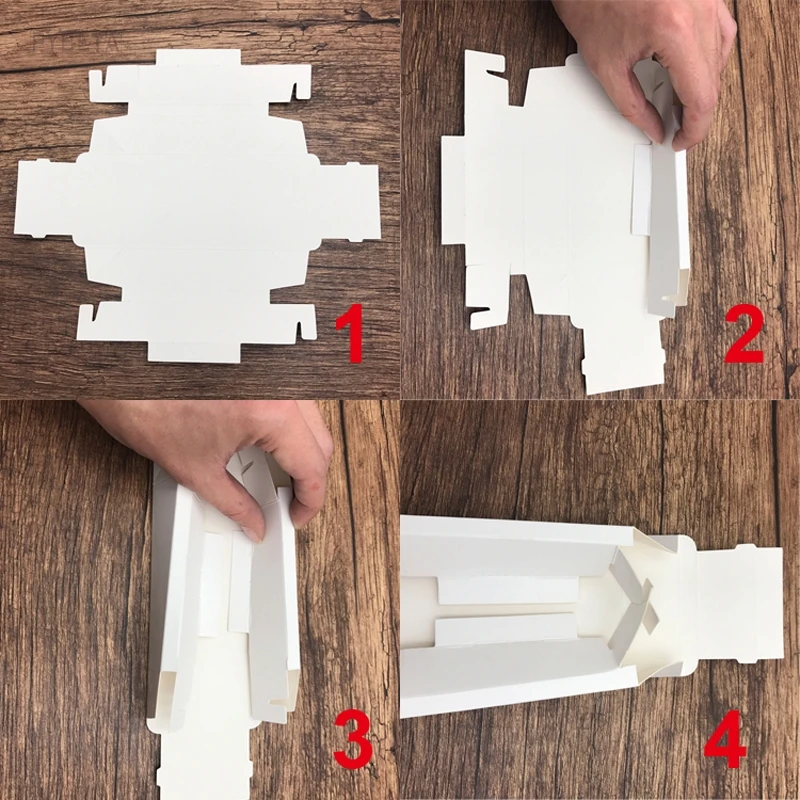 1
2
3
4