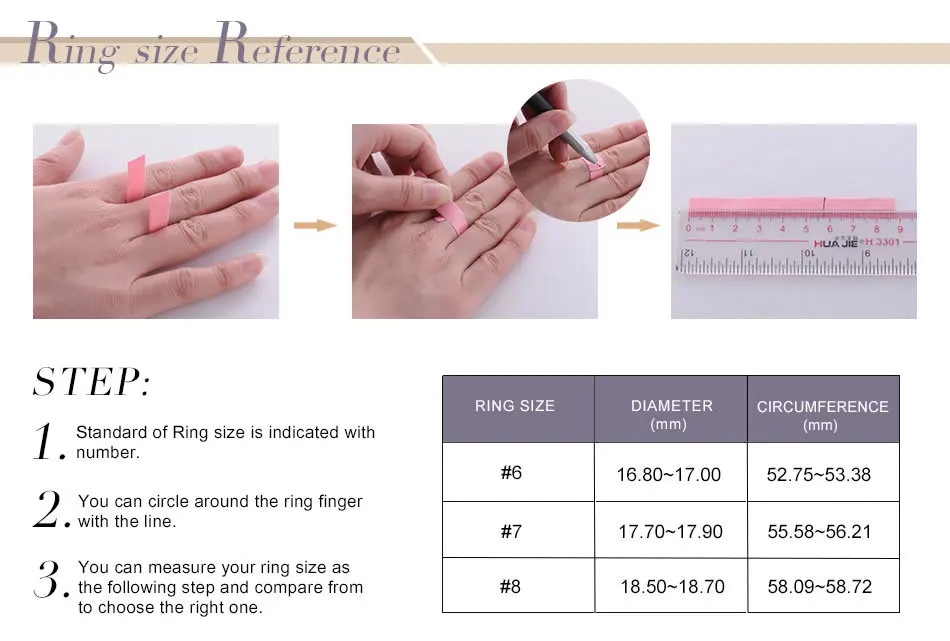 Ring size Reference

0 cm 1 2 3 4 5 6 7 8 9
HUA JIE H.3301
12 11 10 9

STEP:

1. Standard of Ring size is indicated with number.

2. You can circle around the ring finger with the line.

3. You can measure your ring size as the following step and compare from to choose the right one.

| RING SIZE | DIAMETER (mm) | CIRCUMFERENCE (mm) |
|---|---|---|
| #6 | 16.80~17.00 | 52.75~53.38 |
| #7 | 17.70~17.90 | 55.58~56.21 |
| #8 | 18.50~18.70 | 58.09~58.72 |