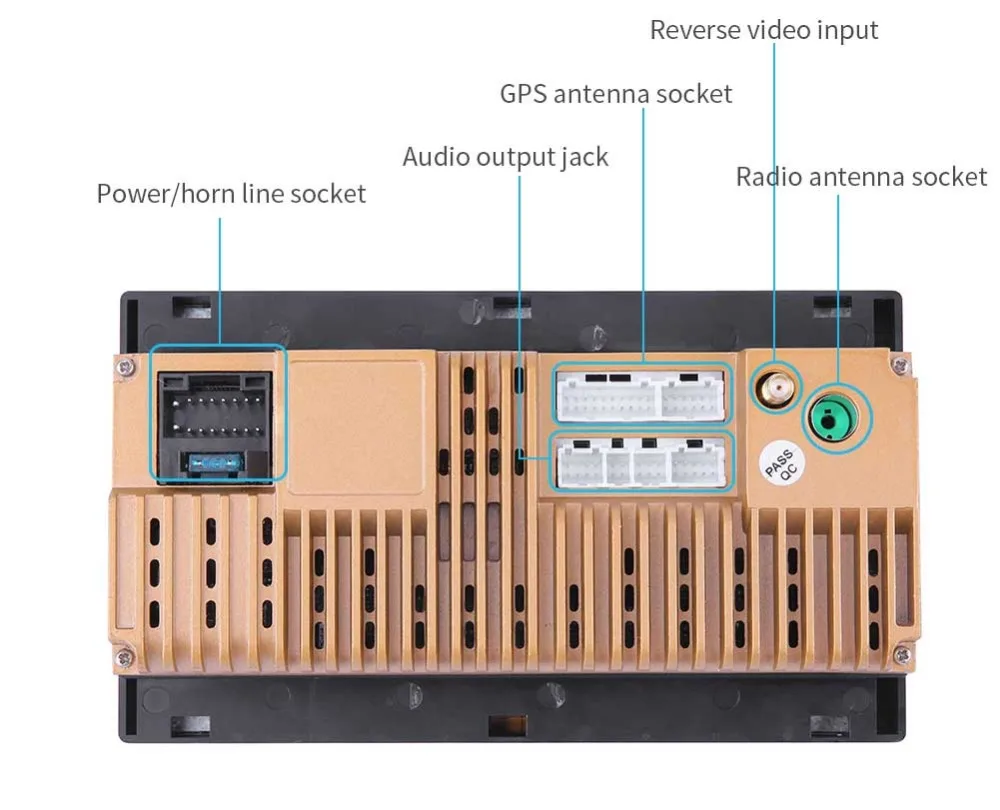 Reverse video input

GPS antenna socket

Audio output jack

Radio antenna socket

Power/horn line socket

PASS
QC