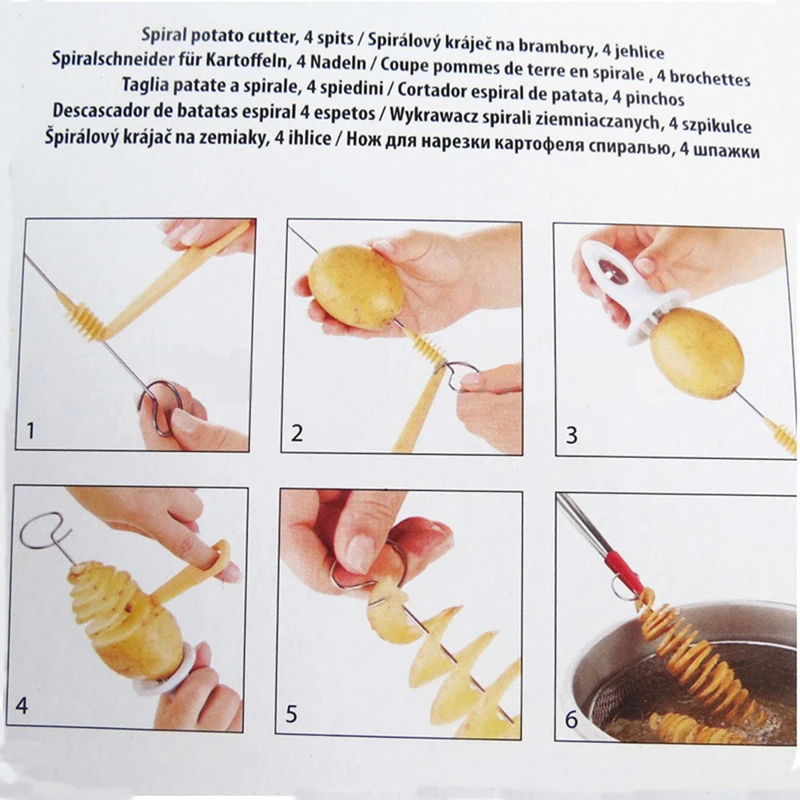 Spiral potato cutter, 4 spits / Spirálový kráječ na brambory, 4 jehlice
Spiralschneider für Kartoffeln, 4 Nadeln / Coupe pommes de terre en spirale , 4 brochettes
Taglia patate a spirale, 4 spiedini / Cortador espiral de patata, 4 pinchos
Descascador de batatas espiral 4 espetos / Wykrawacz spirali ziemniaczanych, 4 szpikulce
Špirálový krájač na zemiaky, 4 ihlice / Нож для нарезки картофеля спиралью, 4 шпажки

1

2

3

4

5

6