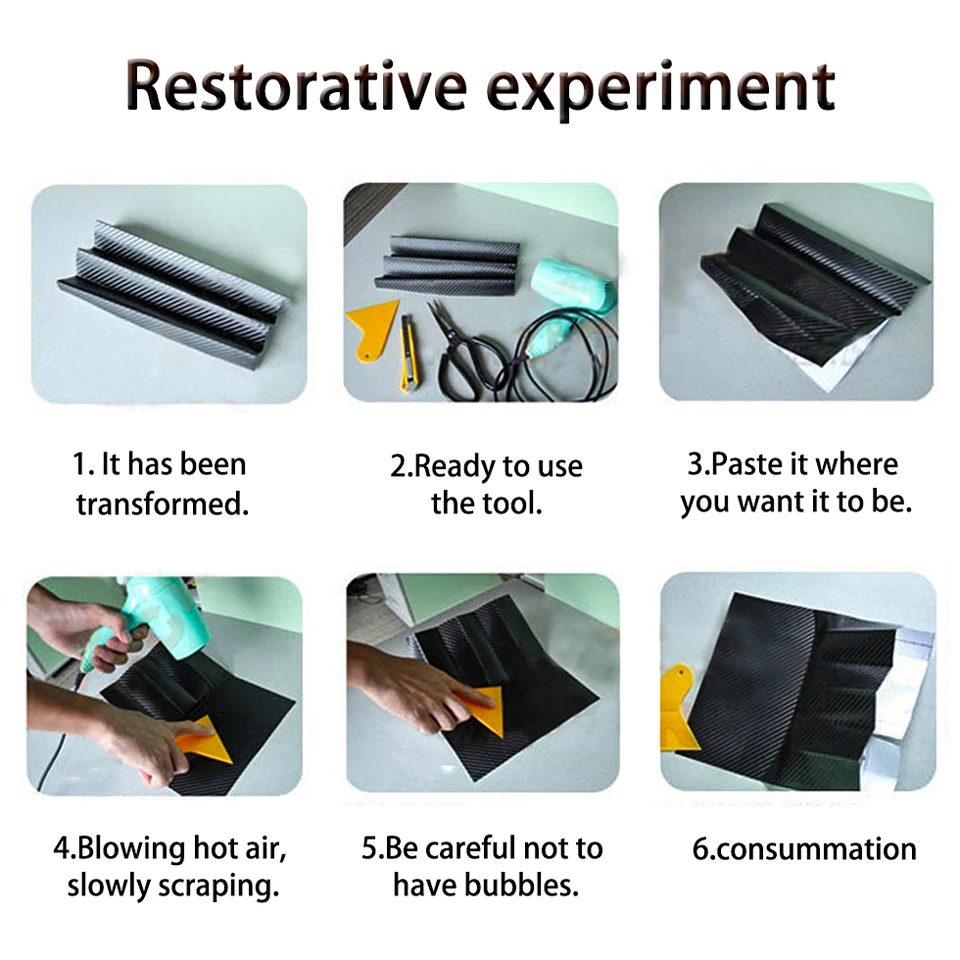 Restorative experiment

1. It has been transformed.

2.Ready to use the tool.

3.Paste it where you want it to be.

4.Blowing hot air, slowly scraping.

5.Be careful not to have bubbles.

6.consummation