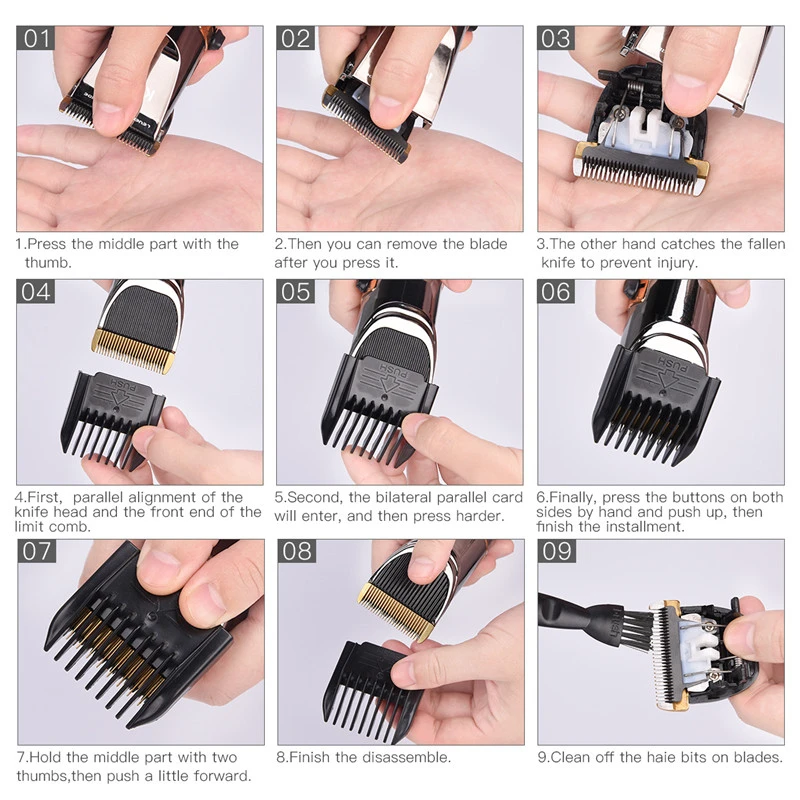 01

1.Press the middle part with the thumb.

02

2.Then you can remove the blade after you press it.

03

3.The other hand catches the fallen knife to prevent injury.

04

PUSH

4.First, parallel alignment of the knife head and the front end of the limit comb.

05

PUSH

5.Second, the bilateral parallel card will enter, and then press harder.

06

PUSH

6.Finally, press the buttons on both sides by hand and push up, then finish the installment.

07

7.Hold the middle part with two thumbs,then push a little forward.

08

8.Finish the disassemble.

09

9.Clean off the haie bits on blades.