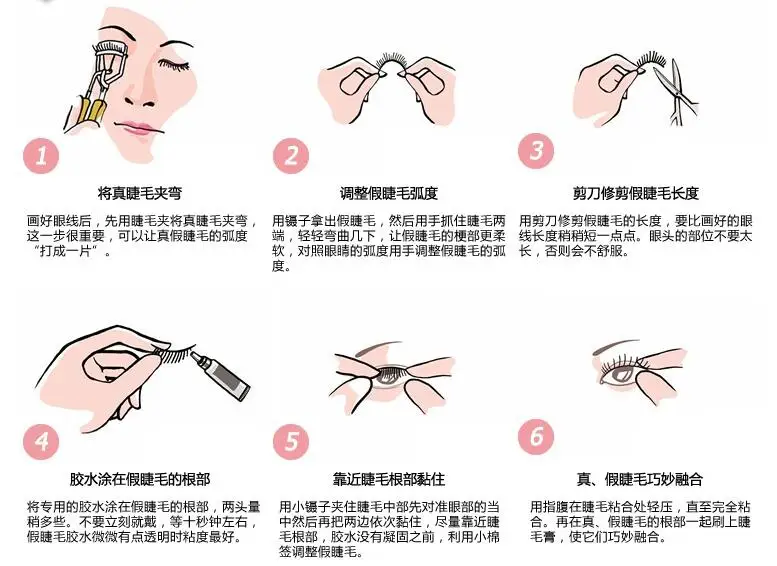 1

将真睫毛夹弯

画好眼线后，先用睫毛夹将真睫毛夹弯，这一步很重要，可以让真假睫毛的弧度“打成一片”。

2

调整假睫毛弧度

用镊子拿出假睫毛，然后用手抓住睫毛两端，轻轻弯曲几下，让假睫毛的梗部更柔软，对照眼睛的弧度用手调整假睫毛的弧度。

3

剪刀修剪假睫毛长度

用剪刀修剪假睫毛的长度，要比画好的眼线长度稍稍短一点点。眼头的部位不要太长，否则会不舒服。

4

胶水涂在假睫毛的根部

将专用的胶水涂在假睫毛的根部，两头量稍多些。不要立刻就戴，等十秒钟左右，假睫毛胶水微微有点透明时粘度最好。

5

靠近睫毛根部黏住

用小镊子夹住睫毛中部先对准眼部的当中然后再把两边依次黏住，尽量靠近睫毛根部，胶水没有凝固之前，利用小棉签调整假睫毛。

6

真、假睫毛巧妙融合

用指腹在睫毛粘合处轻压，直至完全粘合。再在真、假睫毛的根部一起刷上睫毛膏，使它们巧妙融合。