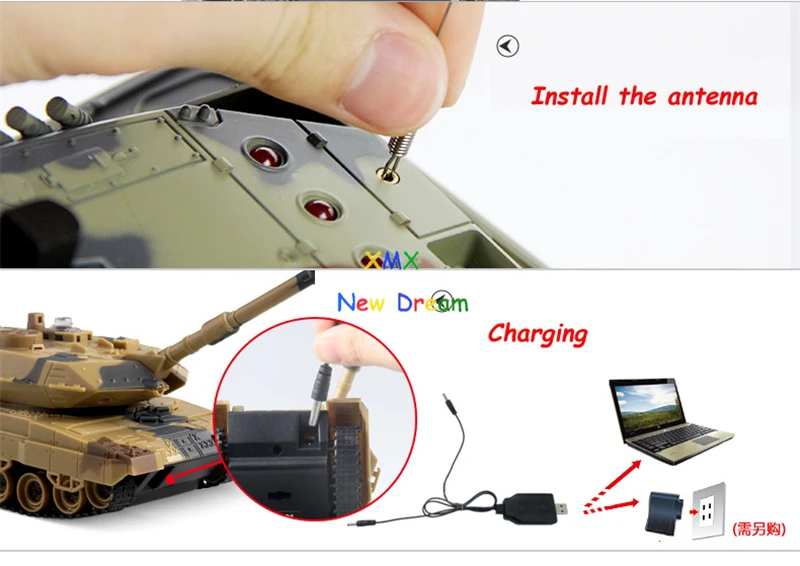 Install the antenna

XMX

New Dream

Charging

(需另购)