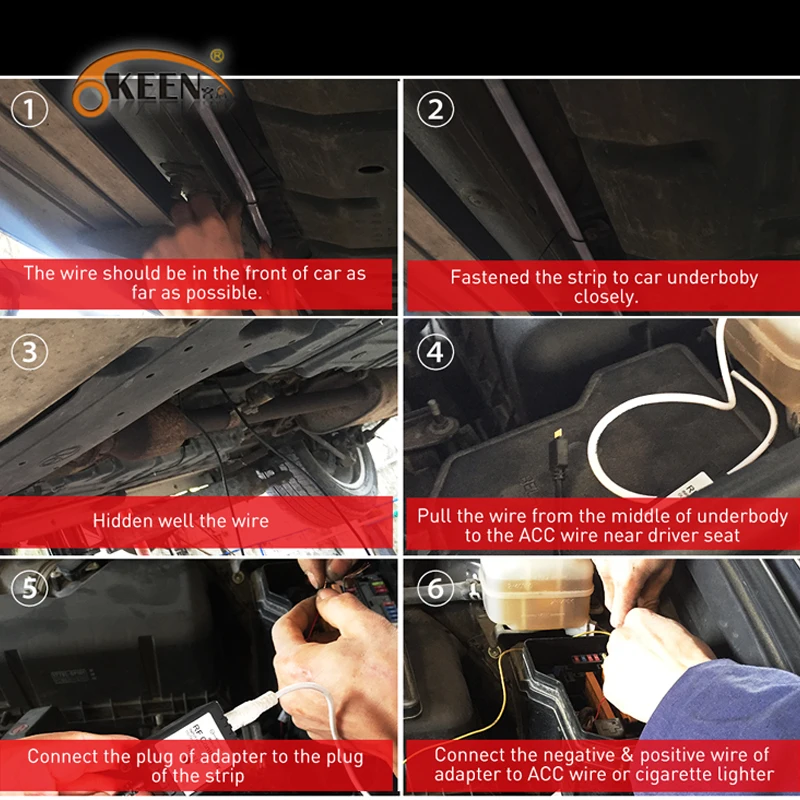 OKEEN®

1

The wire should be in the front of car as far as possible.

2

Fastened the strip to car underboby closely.

3

Hidden well the wire

4

Pull the wire from the middle of underbody to the ACC wire near driver seat

5

Connect the plug of adapter to the plug of the strip

6

Connect the negative & positive wire of adapter to ACC wire or cigarette lighter