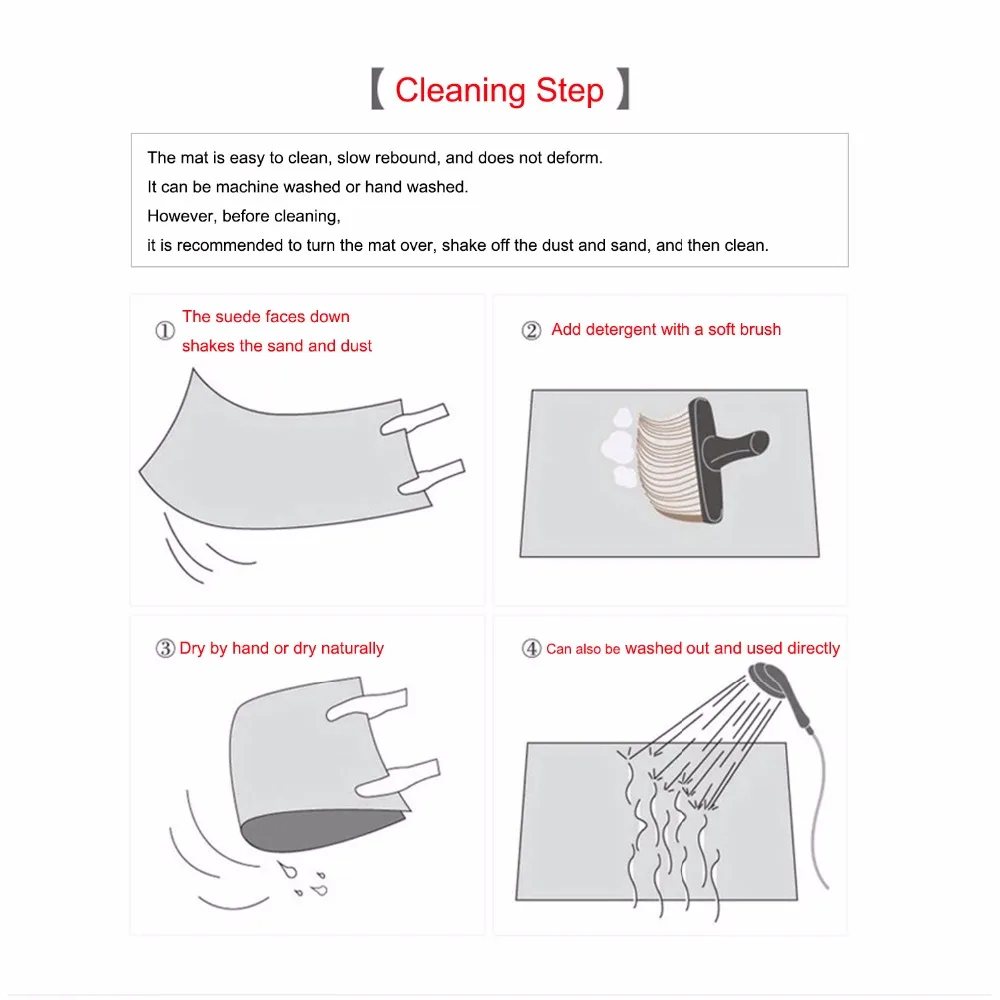 【 Cleaning Step 】

The mat is easy to clean, slow rebound, and does not deform.
It can be machine washed or hand washed.
However, before cleaning,
it is recommended to turn the mat over, shake off the dust and sand, and then clean.

① The suede faces down shakes the sand and dust

② Add detergent with a soft brush

③ Dry by hand or dry naturally

④ Can also be washed out and used directly