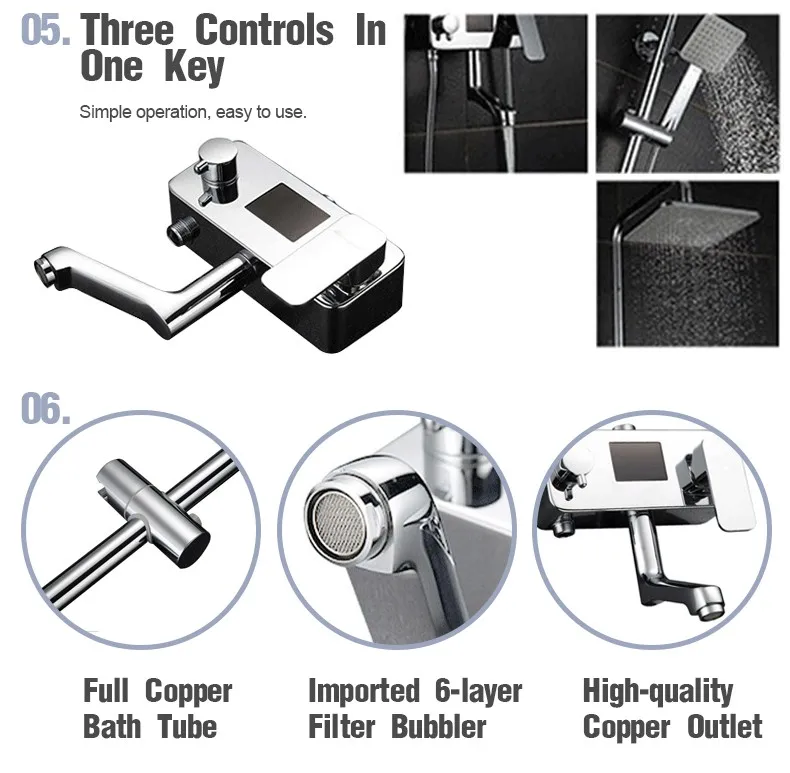 05. Three Controls In One Key

Simple operation, easy to use.

06.

Full Copper Bath Tube

Imported 6-layer Filter Bubbler

High-quality Copper Outlet