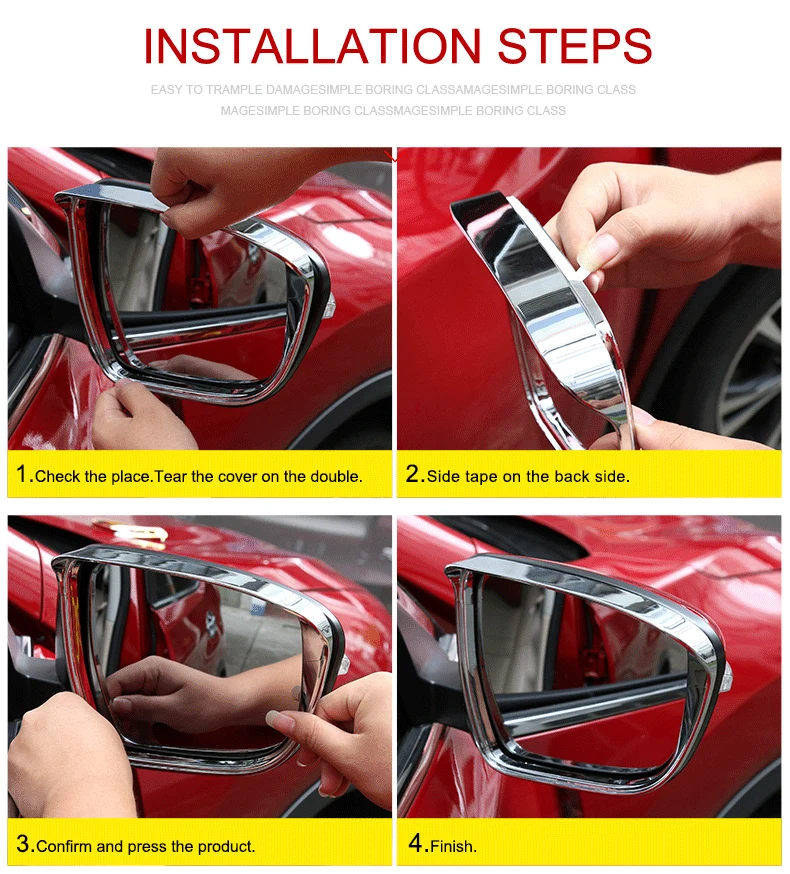 INSTALLATION STEPS

EASY TO TRAMPLE DAMAGESIMPLE BORING CLASSAMAGESIMPLE BORING CLASS MAGESIMPLE BORING CLASSMAGESIMPLE BORING CLASS

1.Check the place.Tear the cover on the double.

2.Side tape on the back side.

3.Confirm and press the product.

4.Finish.