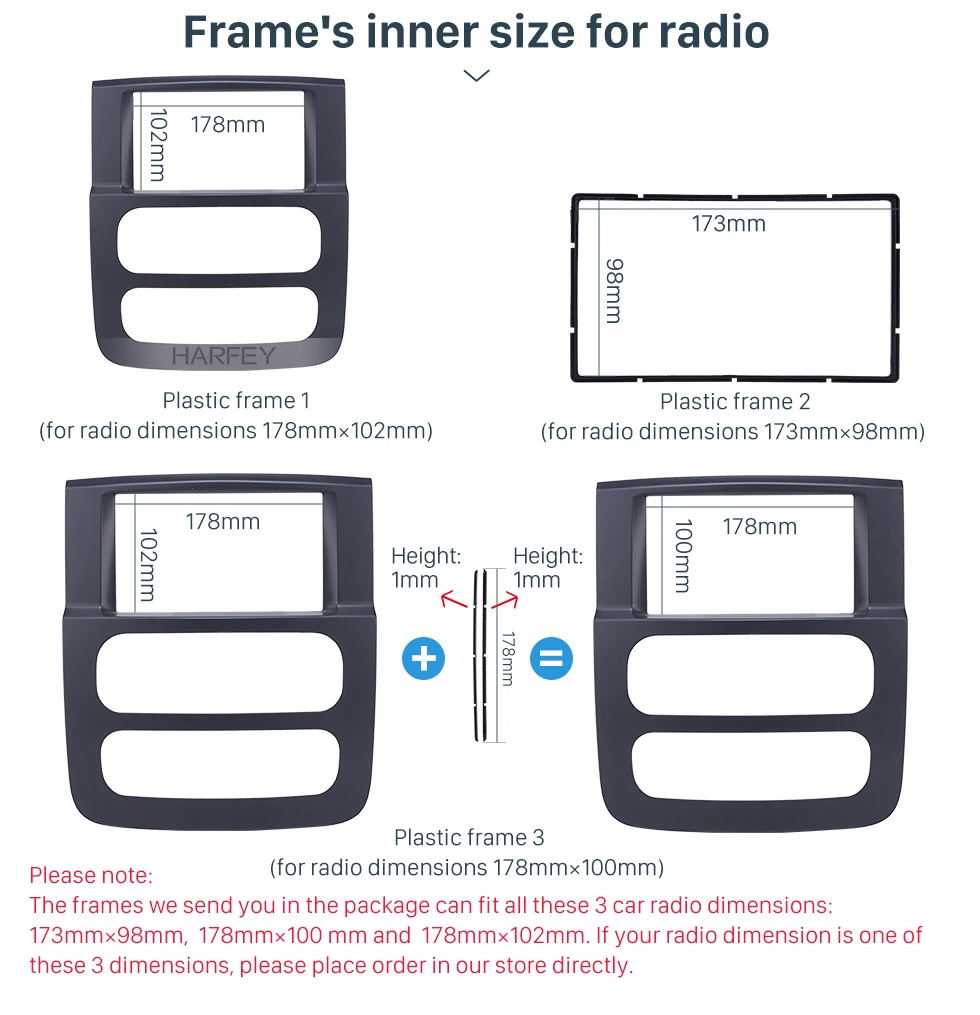 Frame's inner size for radio

178mm
102mm
HARFEY

Plastic frame 1
(for radio dimensions 178mm×102mm)

173mm
98mm

Plastic frame 2
(for radio dimensions 173mm×98mm)

178mm
102mm

Height: 1mm
Height: 1mm
178mm

178mm
100mm

Plastic frame 3
(for radio dimensions 178mm×100mm)

Please note:
The frames we send you in the package can fit all these 3 car radio dimensions: 173mm×98mm, 178mm×100 mm and 178mm×102mm. If your radio dimension is one of these 3 dimensions, please place order in our store directly.