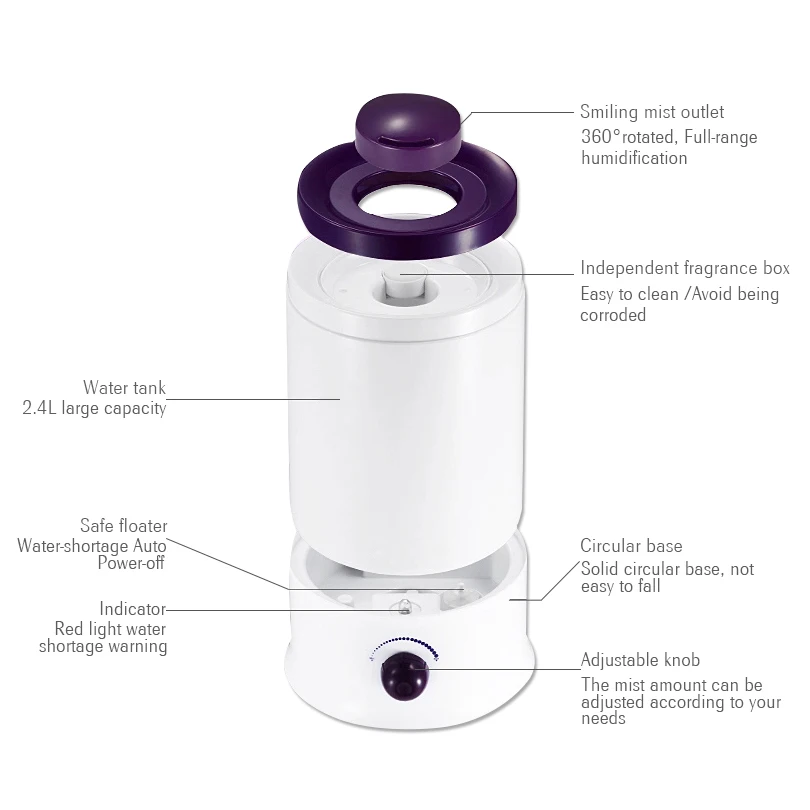 Smiling mist outlet
360°rotated, Full-range humidification

Independent fragrance box
Easy to clean /Avoid being corroded

Water tank
2.4L large capacity

Safe floater
Water-shortage Auto Power-off

Indicator
Red light water shortage warning

Circular base
Solid circular base, not easy to fall

Adjustable knob
The mist amount can be adjusted according to your needs