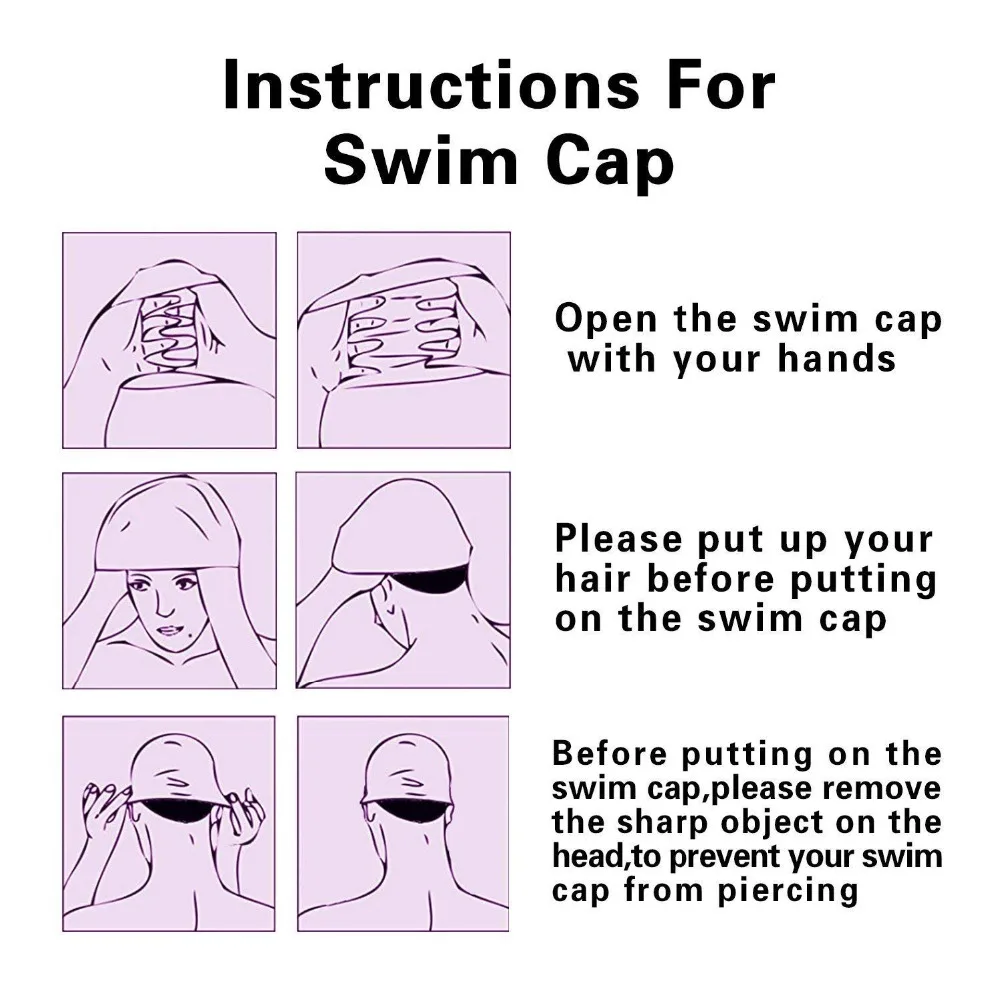 Instructions For Swim Cap

Open the swim cap with your hands

Please put up your hair before putting on the swim cap

Before putting on the swim cap,please remove the sharp object on the head,to prevent your swim cap from piercing