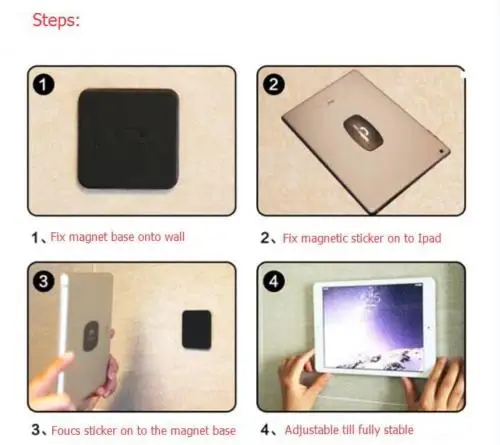 Steps:

1

2

1、Fix magnet base onto wall

2、Fix magnetic sticker on to Ipad

3

4

3、Foucs sticker on to the magnet base

4、Adjustable till fully stable