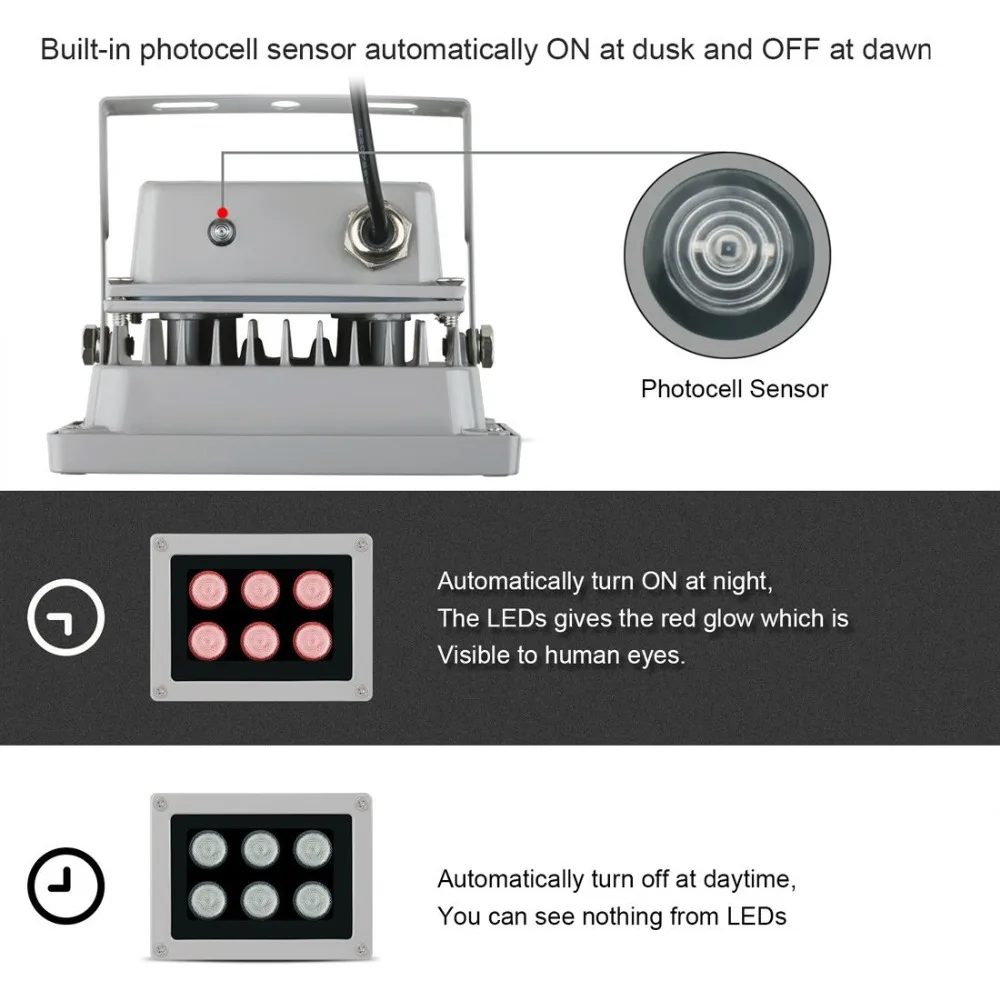 Built-in photocell sensor automatically ON at dusk and OFF at dawn

Photocell Sensor

Automatically turn ON at night,
The LEDs gives the red glow which is
Visible to human eyes.

Automatically turn off at daytime,
You can see nothing from LEDs