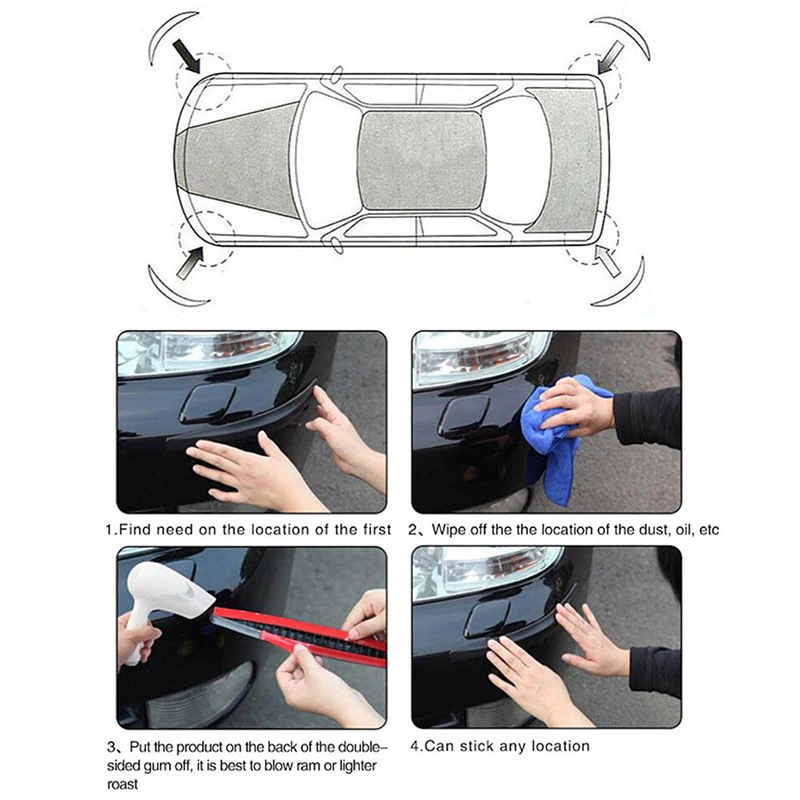 1.Find need on the location of the first

2、Wipe off the the location of the dust, oil, etc

3、Put the product on the back of the double-sided gum off, it is best to blow ram or lighter roast

4.Can stick any location