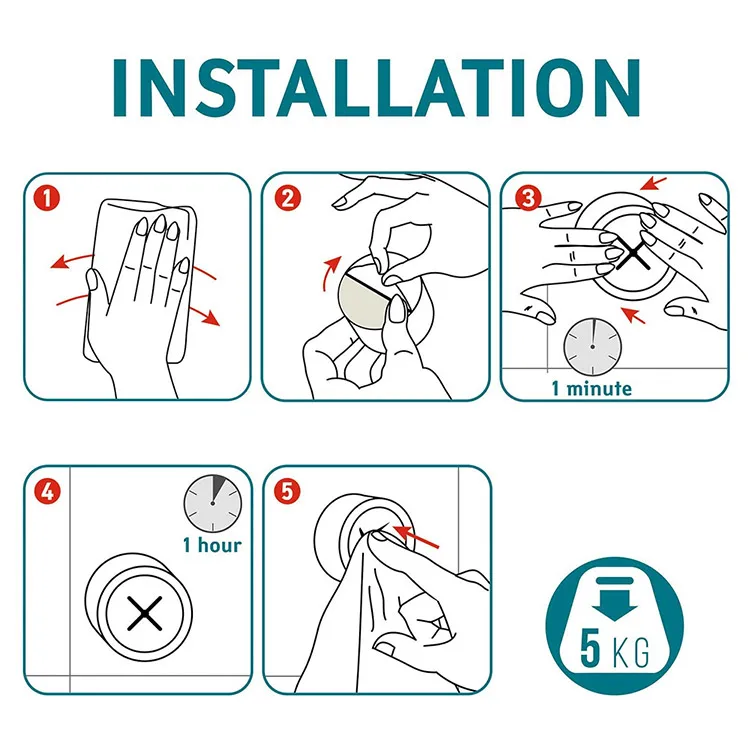 INSTALLATION

1

2

3

1 minute

4

1 hour

5

5 KG