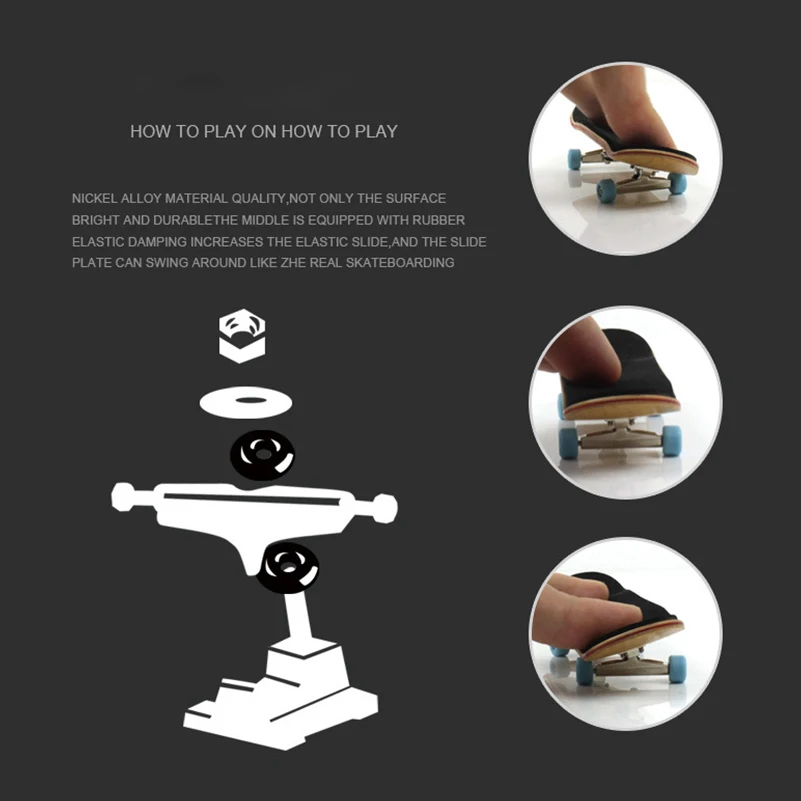 HOW TO PLAY ON HOW TO PLAY

NICKEL ALLOY MATERIAL QUALITY,NOT ONLY THE SURFACE BRIGHT AND DURABLETHE MIDDLE IS EQUIPPED WITH RUBBER ELASTIC DAMPING INCREASES THE ELASTIC SLIDE,AND THE SLIDE PLATE CAN SWING AROUND LIKE ZHE REAL SKATEBOARDING