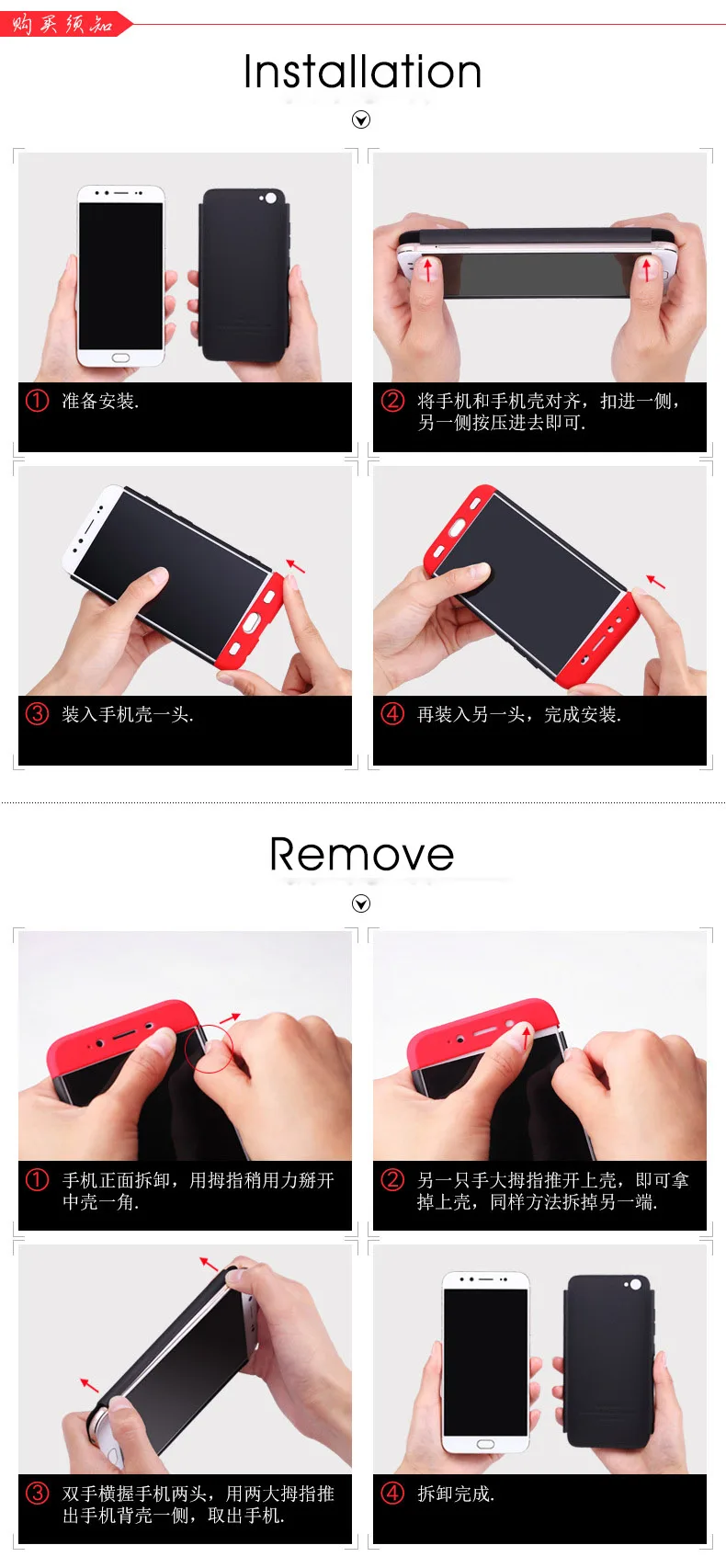 购买须知

Installation

① 准备安装.

② 将手机和手机壳对齐，扣进一侧，另一侧按压进去即可.

③ 装入手机壳一头.

④ 再装入另一头，完成安装.

Remove

① 手机正面拆卸，用拇指稍用力掰开中壳一角.

② 另一只手大拇指推开上壳，即可拿掉上壳，同样方法拆掉另一端.

③ 双手横握手机两头，用两大拇指推出手机背壳一侧，取出手机.

④ 拆卸完成.