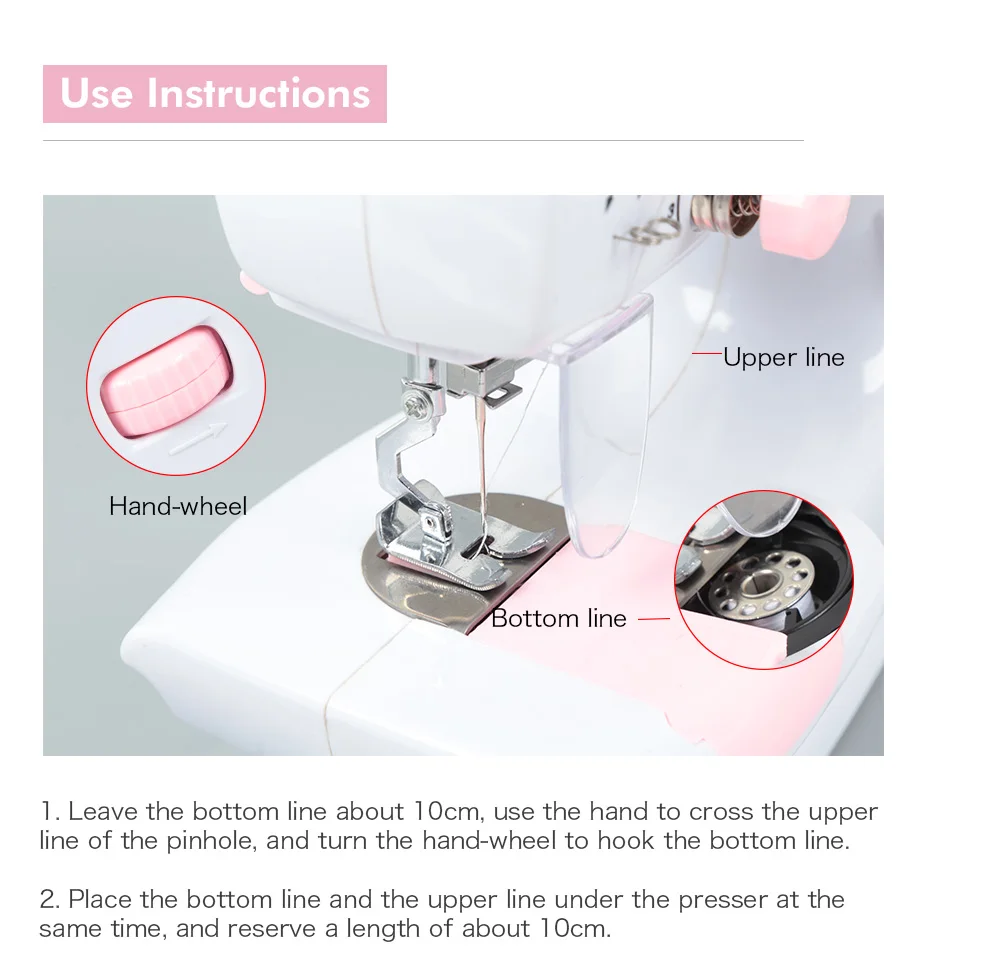 Use Instructions

Upper line

Hand-wheel

Bottom line

1. Leave the bottom line about 10cm, use the hand to cross the upper line of the pinhole, and turn the hand-wheel to hook the bottom line.

2. Place the bottom line and the upper line under the presser at the same time, and reserve a length of about 10cm.