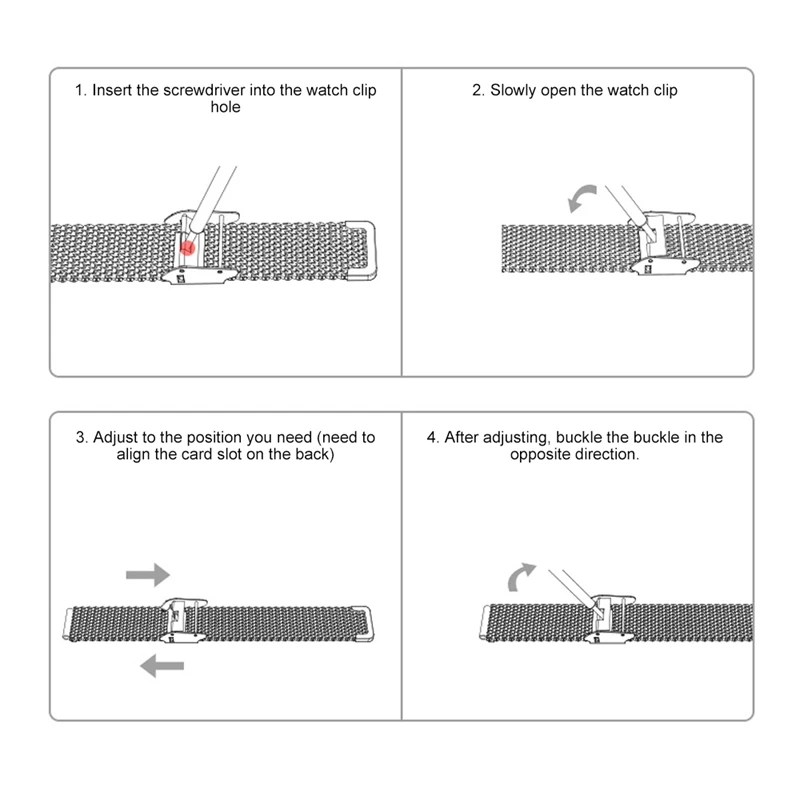 1. Insert the screwdriver into the watch clip hole

2. Slowly open the watch clip

3. Adjust to the position you need (need to align the card slot on the back)

4. After adjusting, buckle the buckle in the opposite direction.