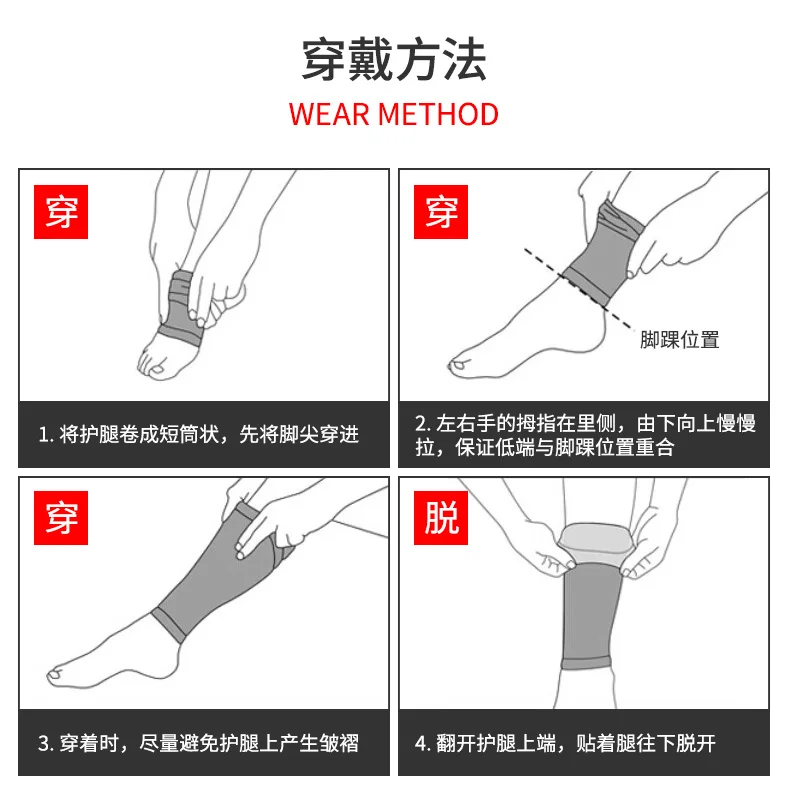 穿戴方法
WEAR METHOD

穿

1. 将护腿卷成短筒状，先将脚尖穿进

穿

脚踝位置

2. 左右手的拇指在里侧，由下向上慢慢拉，保证低端与脚踝位置重合

穿

3. 穿着时，尽量避免护腿上产生皱褶

脱

4. 翻开护腿上端，贴着腿往下脱开