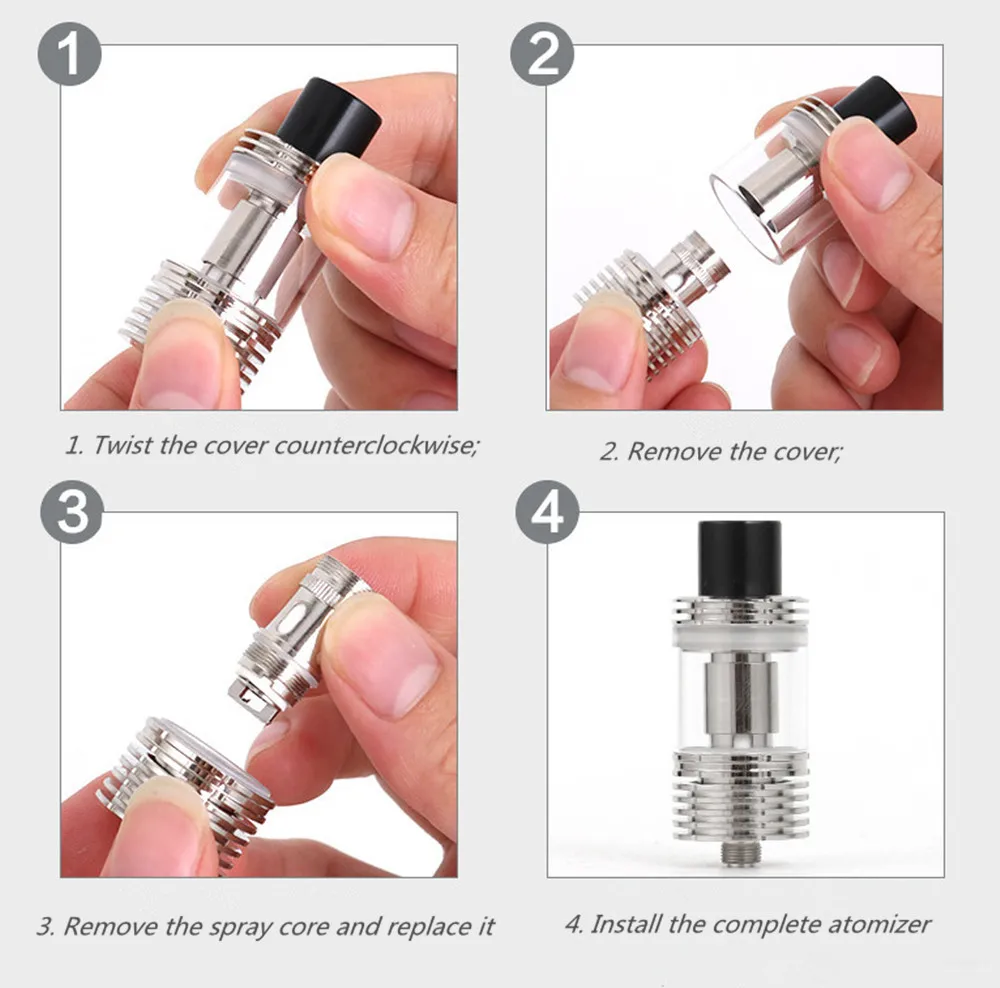 1

1. Twist the cover counterclockwise;

2

2. Remove the cover;

3

3. Remove the spray core and replace it

4

4. Install the complete atomizer