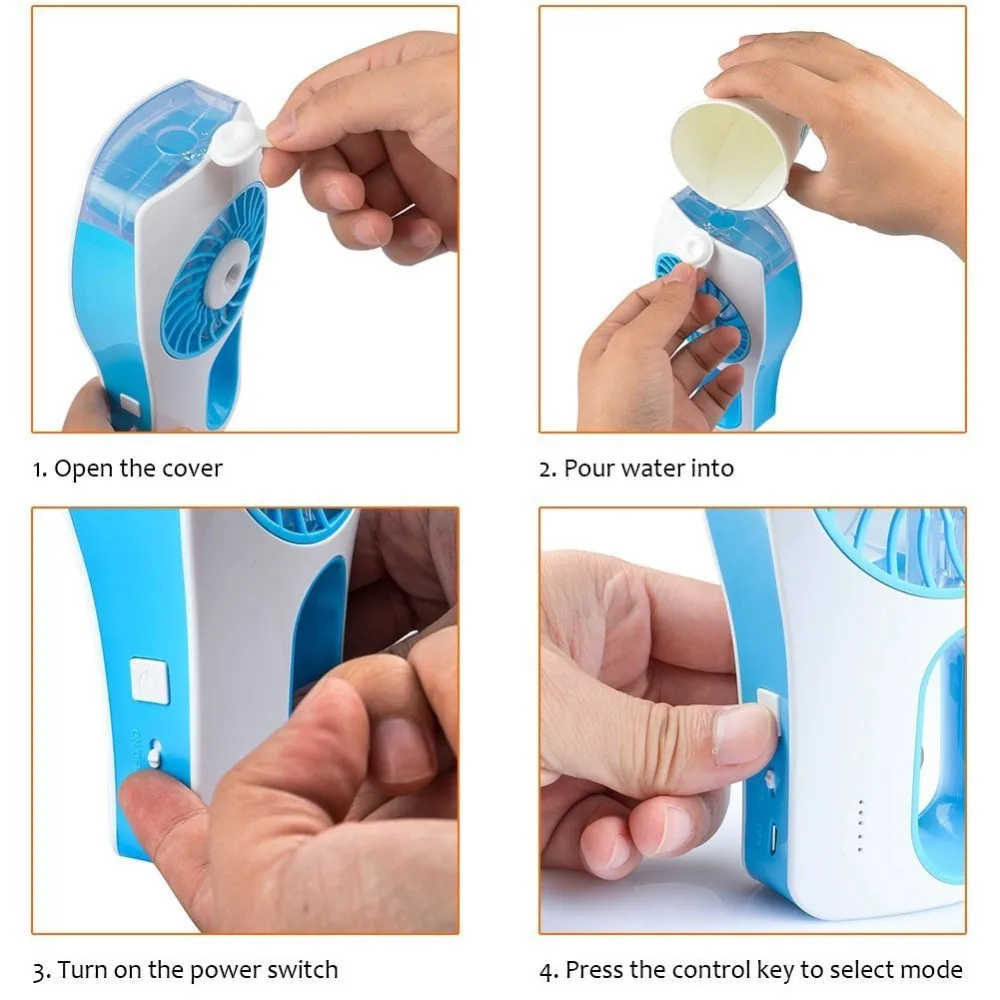 1. Open the cover

2. Pour water into

3. Turn on the power switch

4. Press the control key to select mode