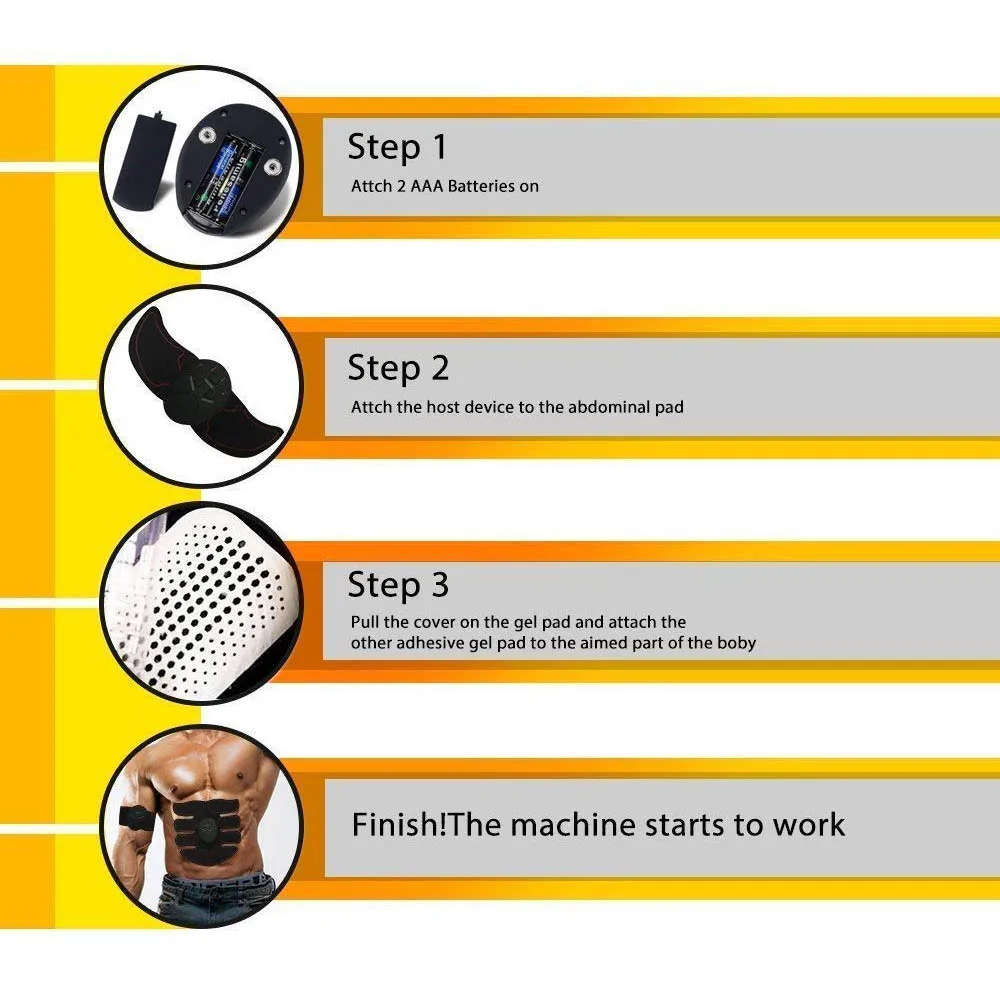 Step 1
Attch 2 AAA Batteries on

Step 2
Attch the host device to the abdominal pad

Step 3
Pull the cover on the gel pad and attach the other adhesive gel pad to the aimed part of the boby

Finish!The machine starts to work