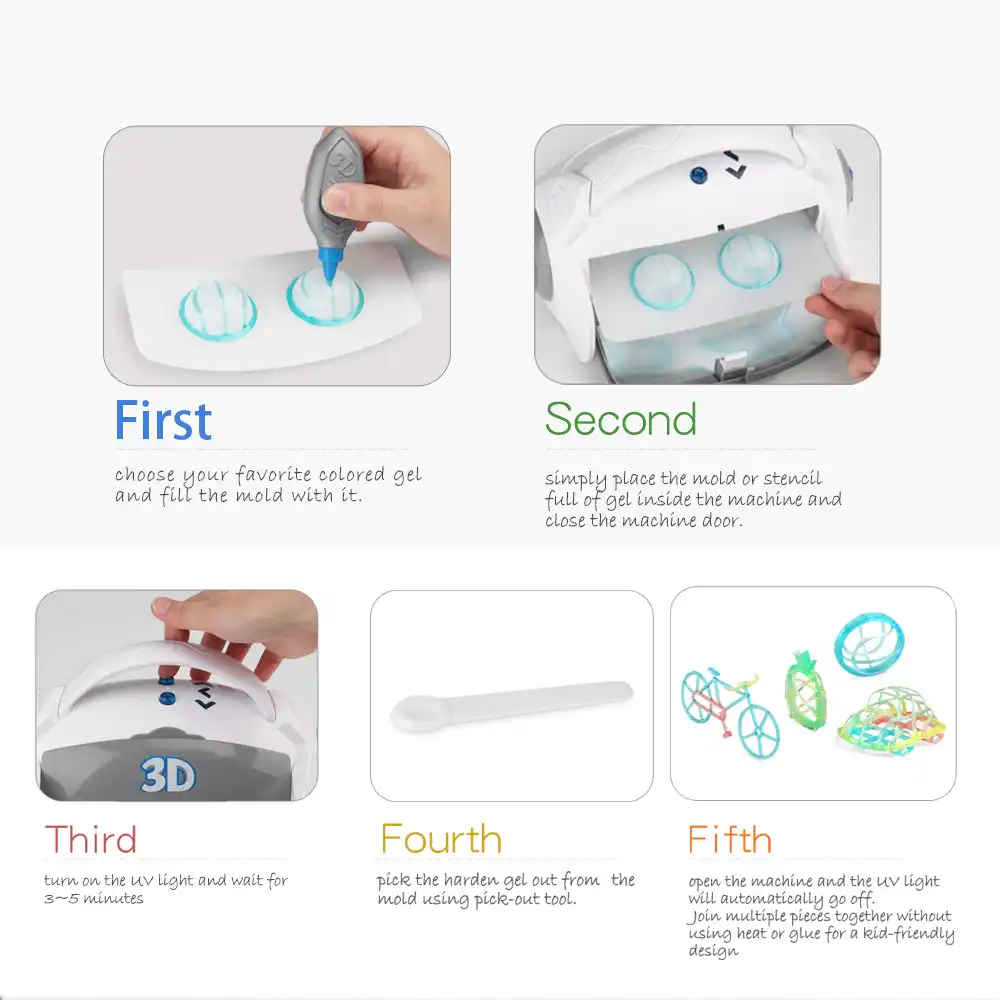 3D

First

choose your favorite colored gel and fill the mold with it.

Second

simply place the mold or stencil full of gel inside the machine and close the machine door.

3D

Third

turn on the UV light and wait for 3~5 minutes

Fourth

pick the harden gel out from the mold using pick-out tool.

Fifth

open the machine and the UV light will automatically go off.
Join multiple pieces together without using heat or glue for a kid-friendly design