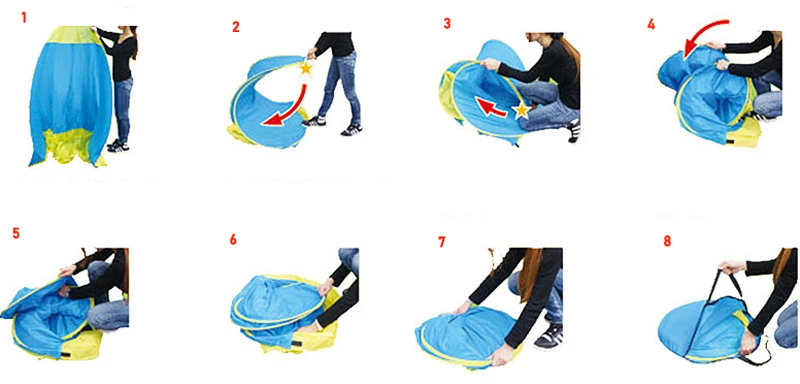 1

2

3

4

5

6

7

8