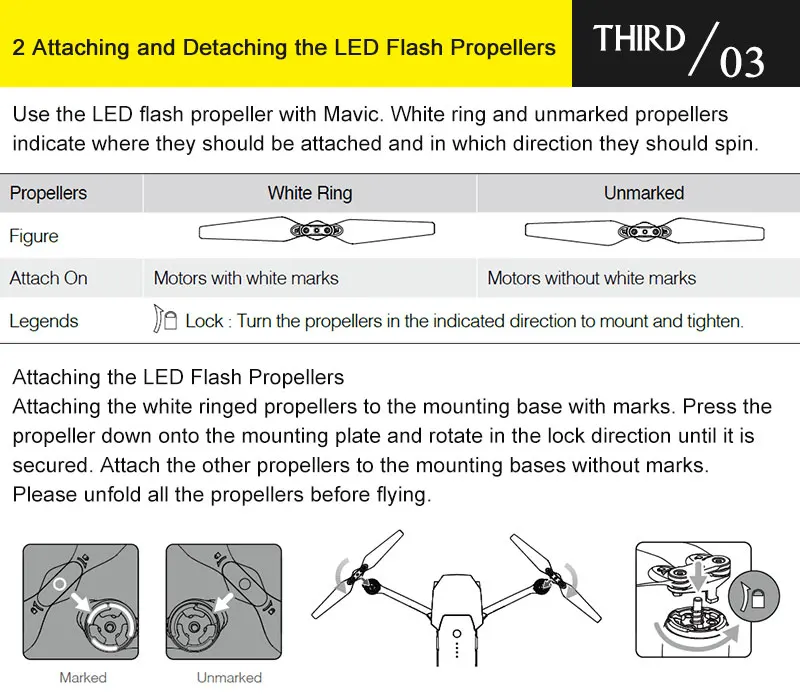 2 Attaching and Detaching the LED Flash Propellers

THIRD / 03

Use the LED flash propeller with Mavic. White ring and unmarked propellers indicate where they should be attached and in which direction they should spin.

| Propellers | White Ring | Unmarked |
|---|---|---|
| Figure | | |
| Attach On | Motors with white marks | Motors without white marks |
| Legends | Lock : Turn the propellers in the indicated direction to mount and tighten. | |

Attaching the LED Flash Propellers
Attaching the white ringed propellers to the mounting base with marks. Press the propeller down onto the mounting plate and rotate in the lock direction until it is secured. Attach the other propellers to the mounting bases without marks. Please unfold all the propellers before flying.

Marked

Unmarked