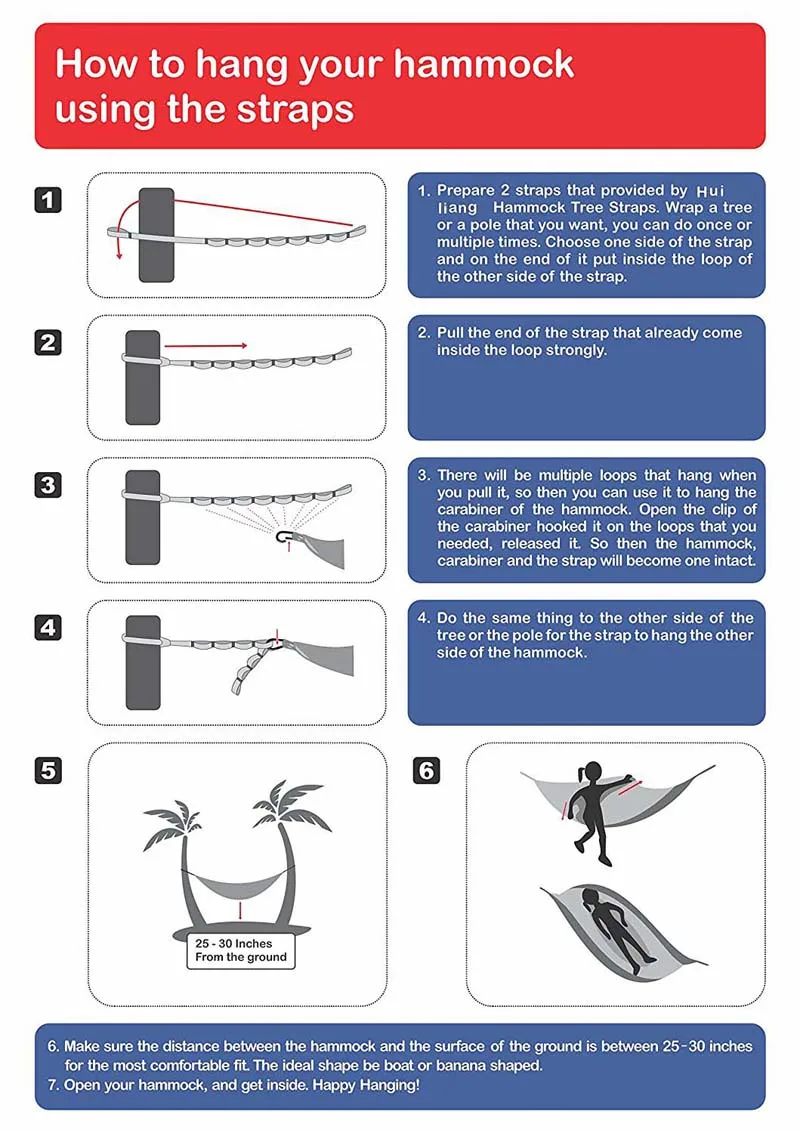 How to hang your hammock using the straps

1

1. Prepare 2 straps that provided by Hui liang Hammock Tree Straps. Wrap a tree or a pole that you want, you can do once or multiple times. Choose one side of the strap and on the end of it put inside the loop of the other side of the strap.

2

2. Pull the end of the strap that already come inside the loop strongly.

3

3. There will be multiple loops that hang when you pull it, so then you can use it to hang the carabiner of the hammock. Open the clip of the carabiner hooked it on the loops that you needed, released it. So then the hammock, carabiner and the strap will become one intact.

4

4. Do the same thing to the other side of the tree or the pole for the strap to hang the other side of the hammock.

5

25 - 30 Inches From the ground

6

6. Make sure the distance between the hammock and the surface of the ground is between 25-30 inches for the most comfortable fit. The ideal shape be boat or banana shaped.
7. Open your hammock, and get inside. Happy Hanging!