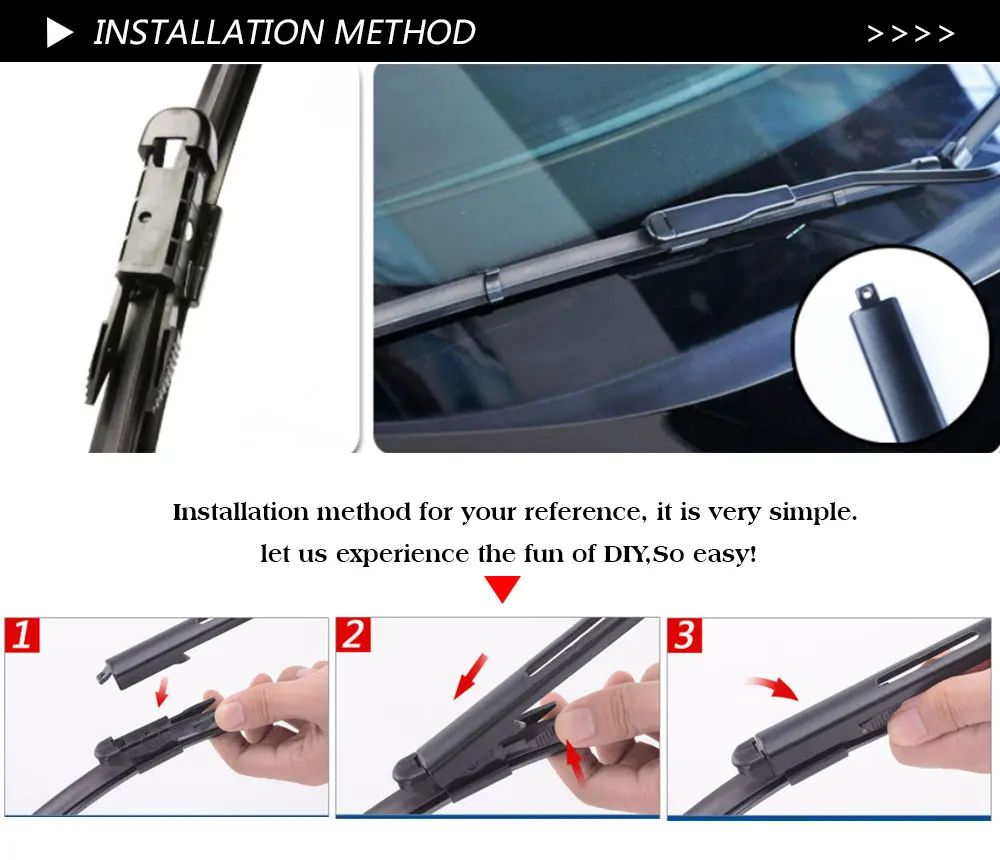 INSTALLATION METHOD >>>>

Installation method for your reference, it is very simple.

let us experience the fun of DIY,So easy!

1

2

3