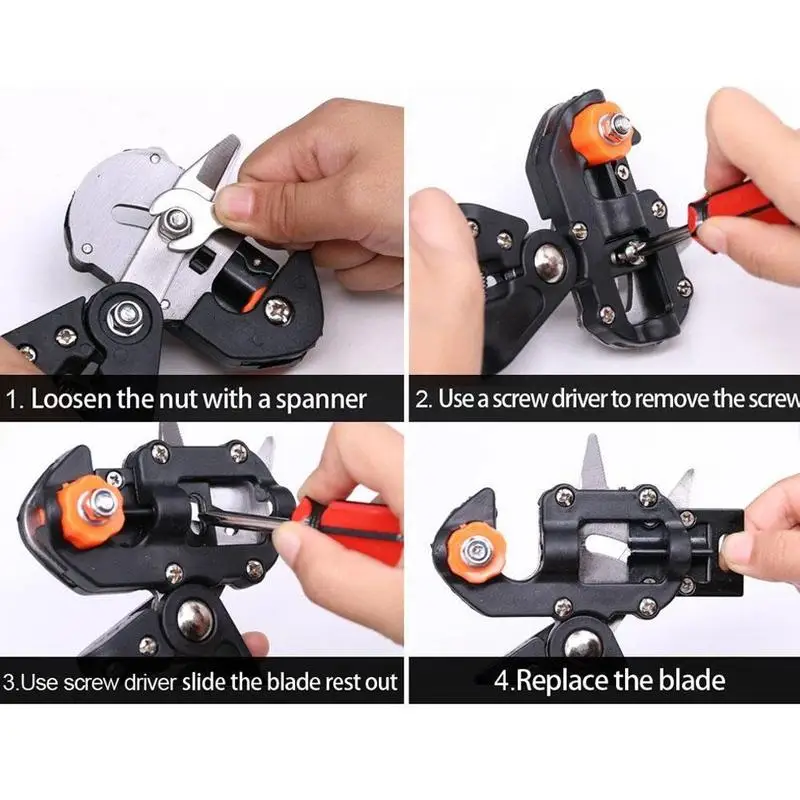 1. Loosen the nut with a spanner

2. Use a screw driver to remove the screw

3.Use screw driver slide the blade rest out

4.Replace the blade