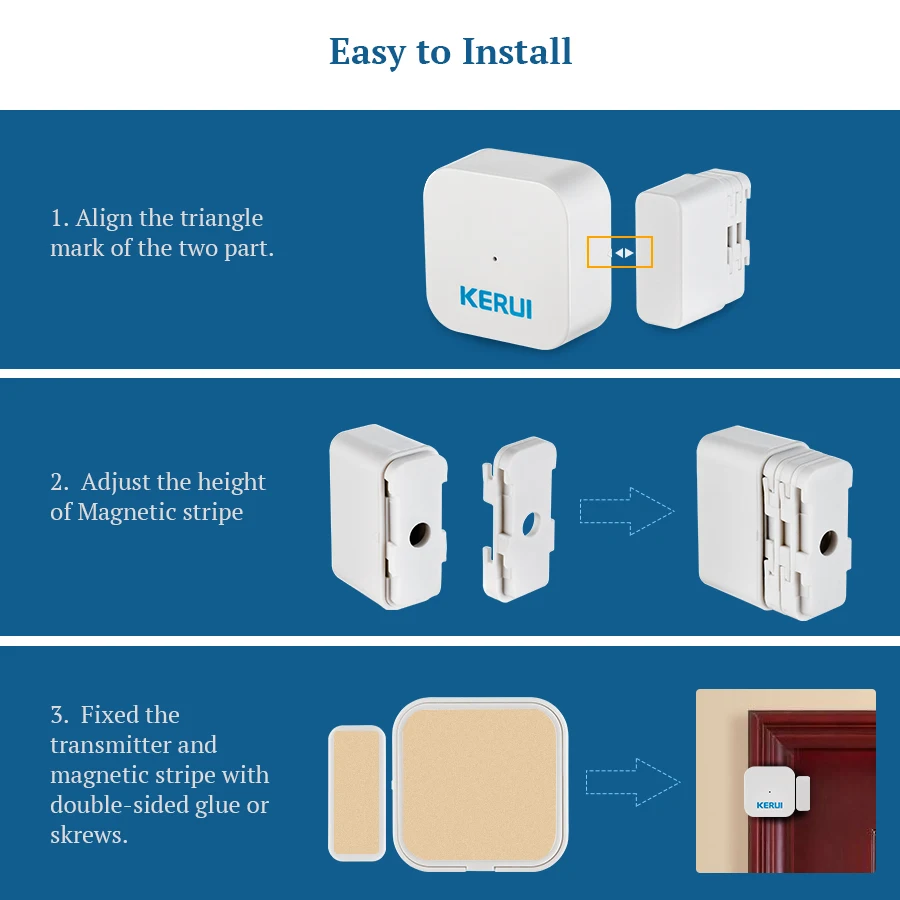 Easy to Install

1. Align the triangle mark of the two part.

KERUI

2. Adjust the height of Magnetic stripe

3. Fixed the transmitter and magnetic stripe with double-sided glue or skrews.

KERUI