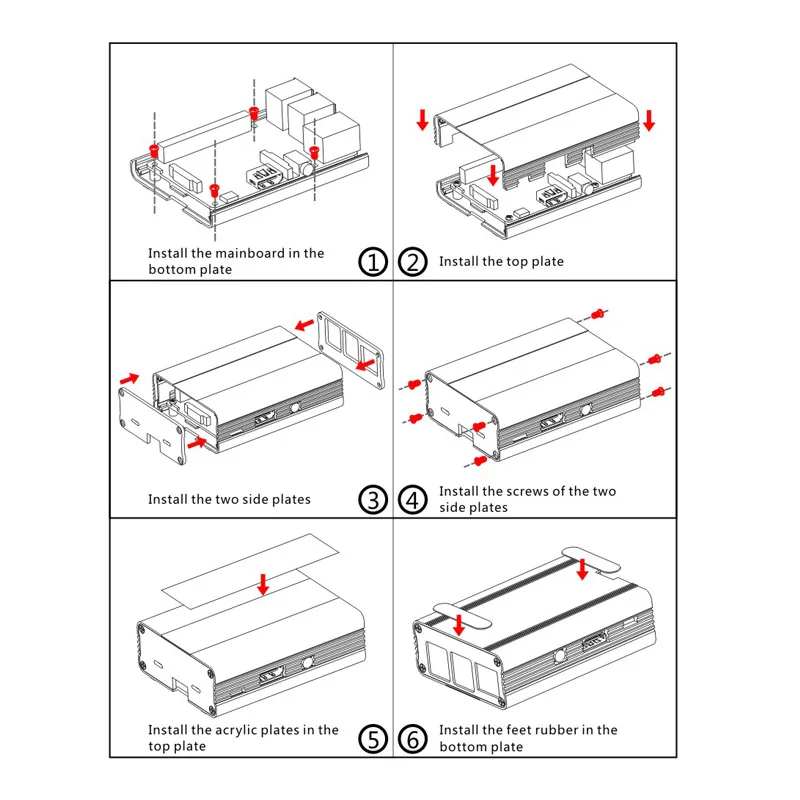 Install the mainboard in the bottom plate

①

②

Install the top plate

Install the two side plates

③

④

Install the screws of the two side plates

Install the acrylic plates in the top plate

⑤

⑥

Install the feet rubber in the bottom plate