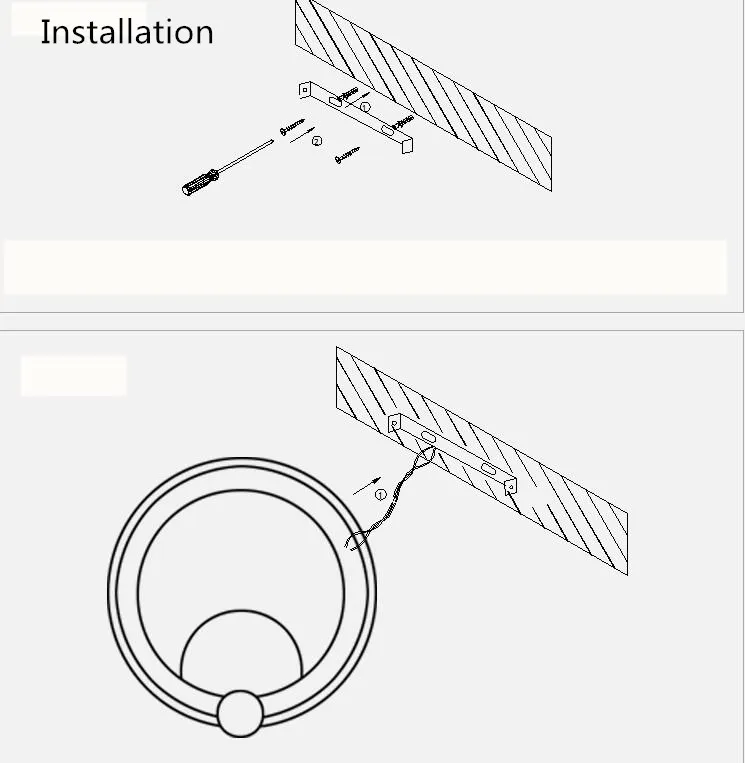 Installation

①

②

①