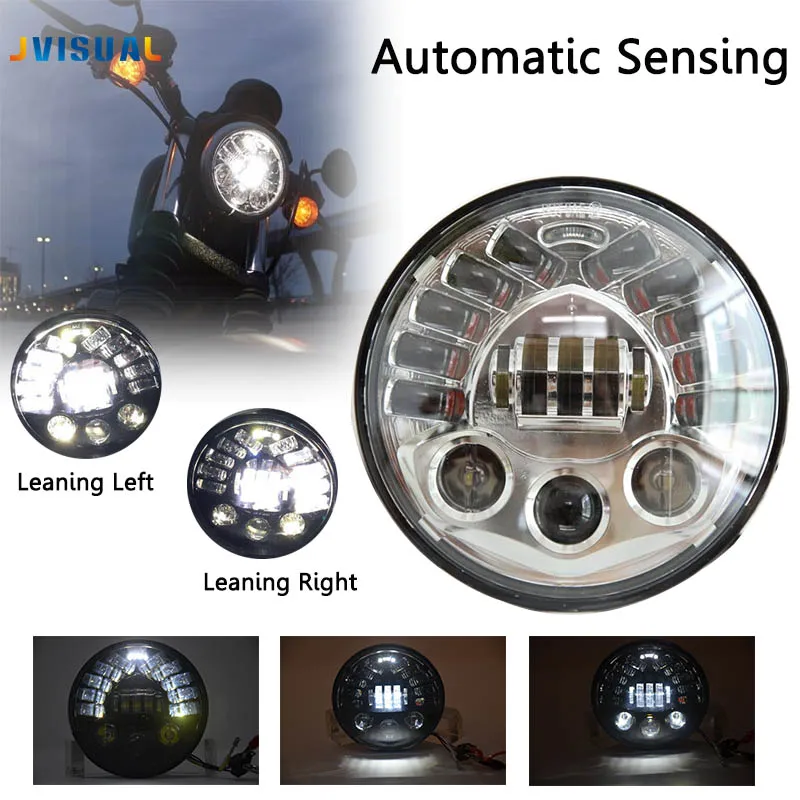 JVISUAL

Automatic Sensing

Leaning Left

Leaning Right