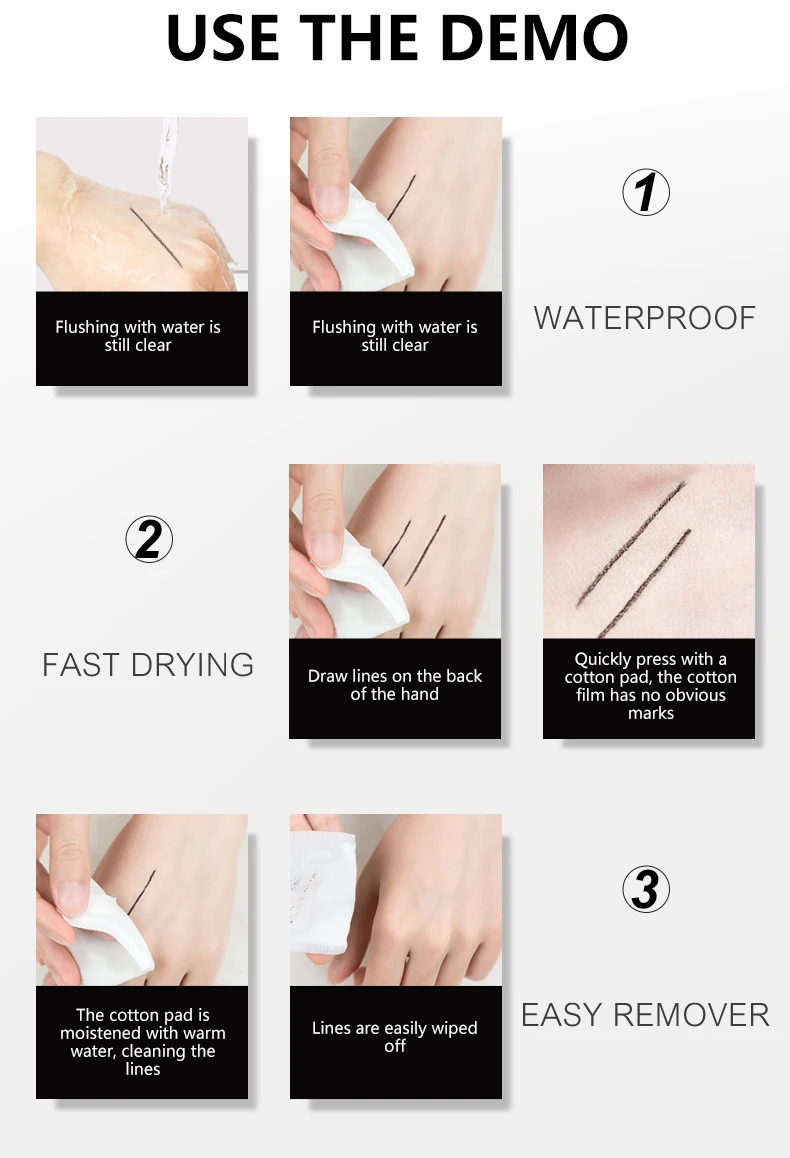 USE THE DEMO

Flushing with water is still clear

Flushing with water is still clear

①

WATERPROOF

②

FAST DRYING

Draw lines on the back of the hand

Quickly press with a cotton pad, the cotton film has no obvious marks

The cotton pad is moistened with warm water, cleaning the lines

Lines are easily wiped off

③

EASY REMOVER