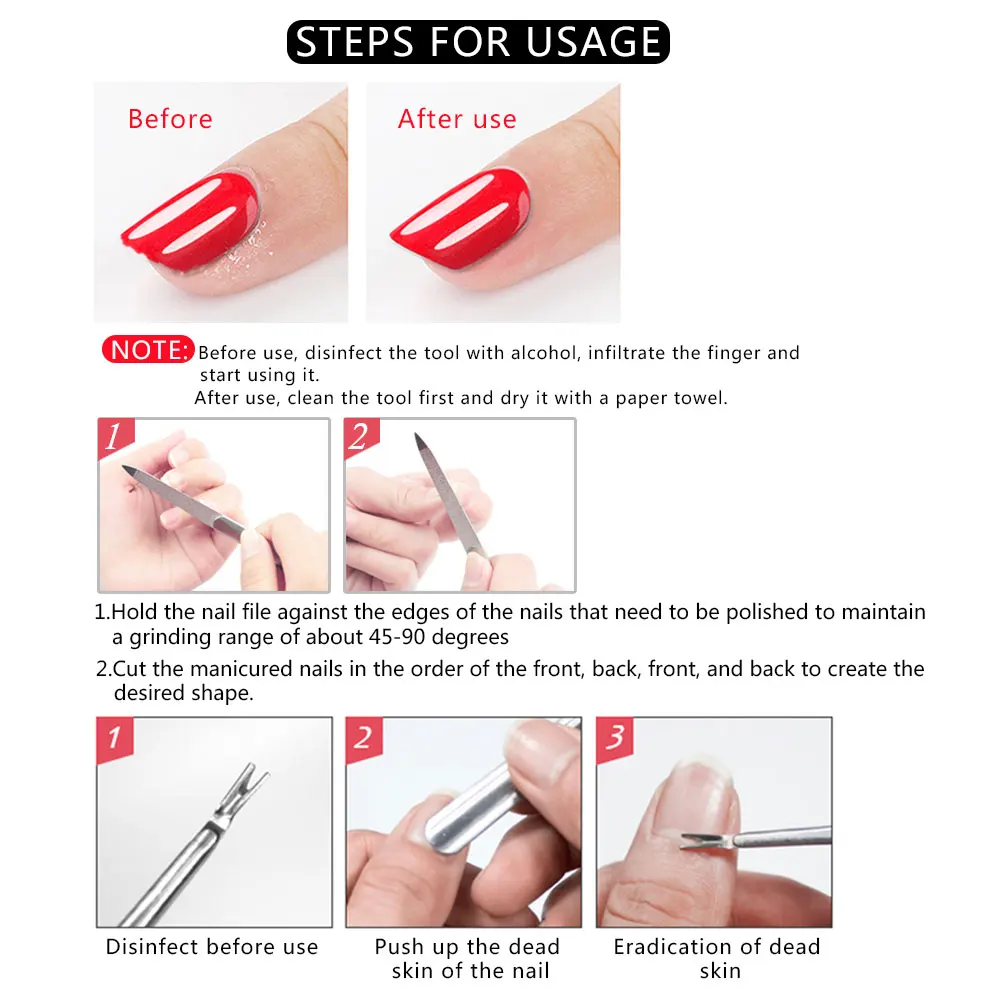 STEPS FOR USAGE

Before

After use

NOTE: Before use, disinfect the tool with alcohol, infiltrate the finger and start using it.
After use, clean the tool first and dry it with a paper towel.

1

2

1.Hold the nail file against the edges of the nails that need to be polished to maintain a grinding range of about 45-90 degrees

2.Cut the manicured nails in the order of the front, back, front, and back to create the desired shape.

1

2

3

Disinfect before use

Push up the dead skin of the nail

Eradication of dead skin