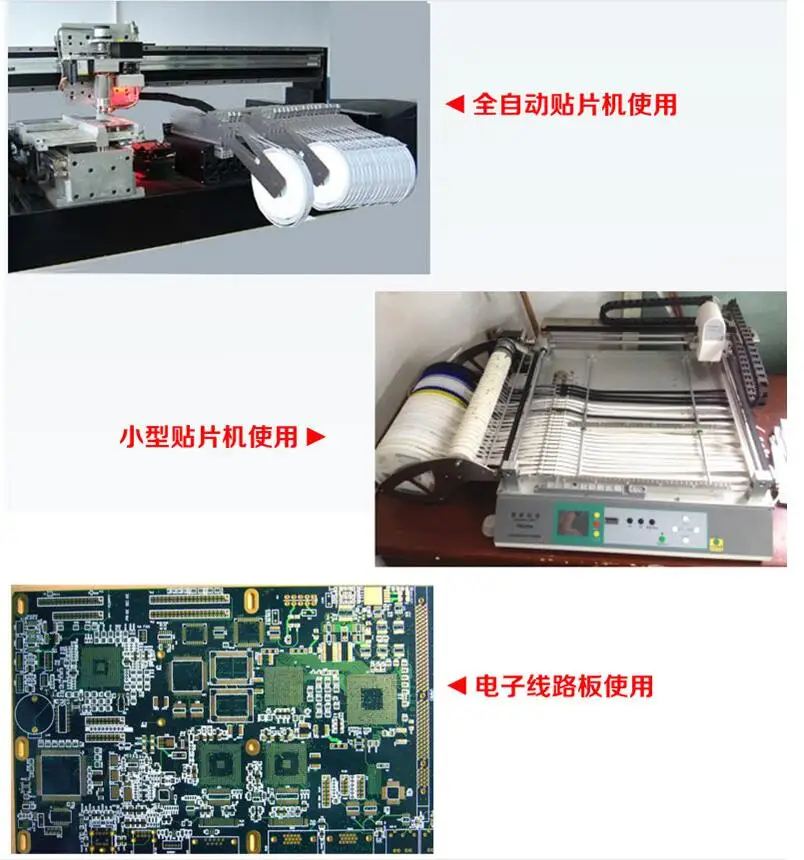 ◀ 全自动贴片机使用

小型贴片机使用 ▶

◀ 电子线路板使用