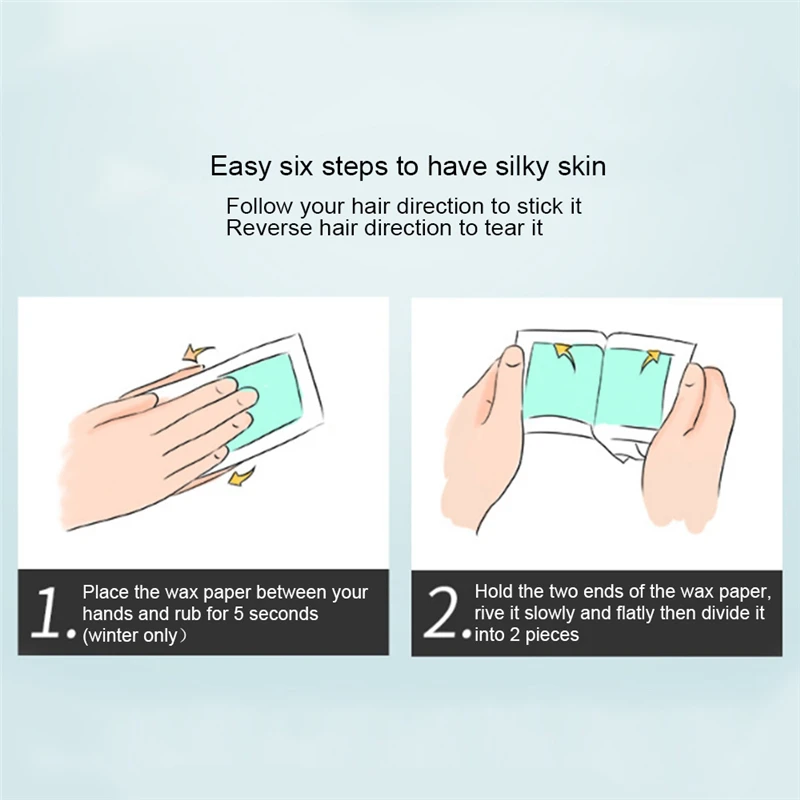 Easy six steps to have silky skin

Follow your hair direction to stick it
Reverse hair direction to tear it

1. Place the wax paper between your hands and rub for 5 seconds (winter only）

2. Hold the two ends of the wax paper, rive it slowly and flatly then divide it into 2 pieces