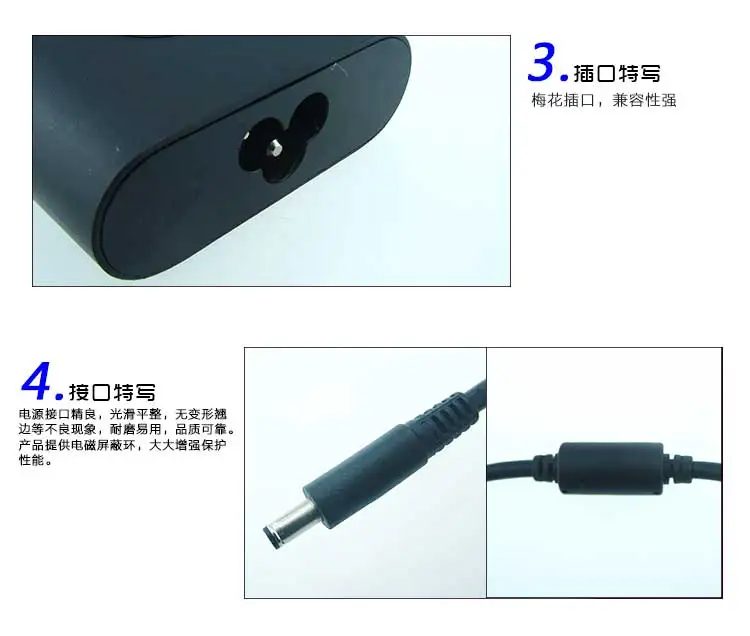 3. 插口特写

梅花插口，兼容性强

4. 接口特写

电源接口精良，光滑平整，无变形翘边等不良现象，耐磨易用，品质可靠。产品提供电磁屏蔽环，大大增强保护性能。