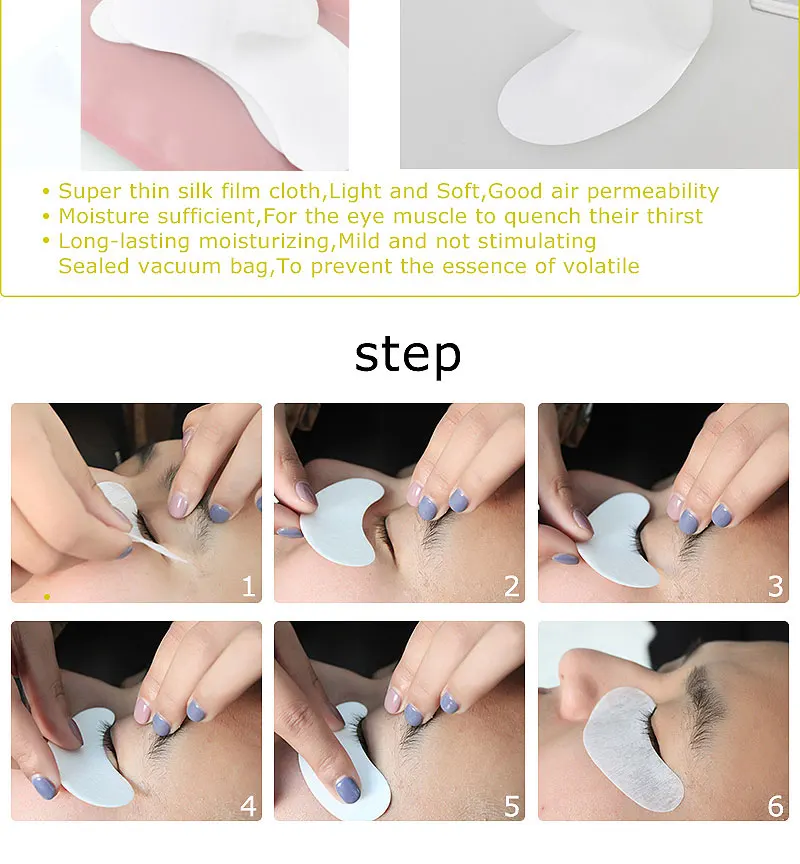 • Super thin silk film cloth,Light and Soft,Good air permeability
• Moisture sufficient,For the eye muscle to quench their thirst
• Long-lasting moisturizing,Mild and not stimulating
Sealed vacuum bag,To prevent the essence of volatile

step

1

2

3

4

5

6