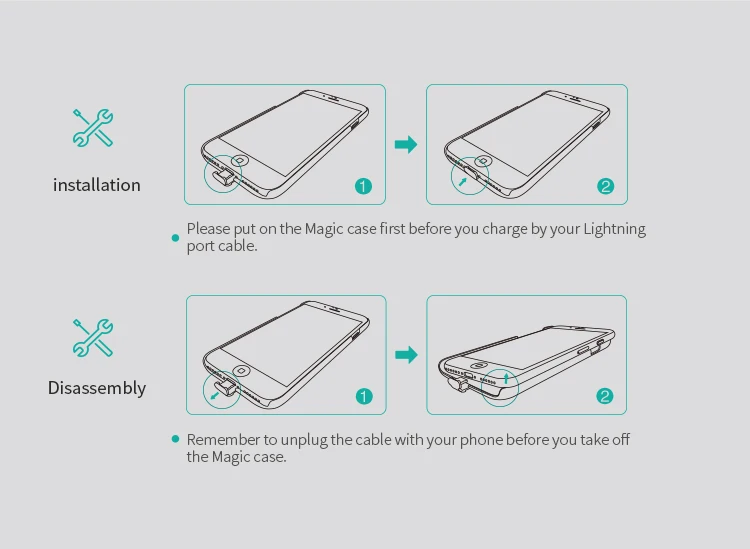 installation

1

2

Please put on the Magic case first before you charge by your Lightning port cable.

Disassembly

1

2

Remember to unplug the cable with your phone before you take off the Magic case.