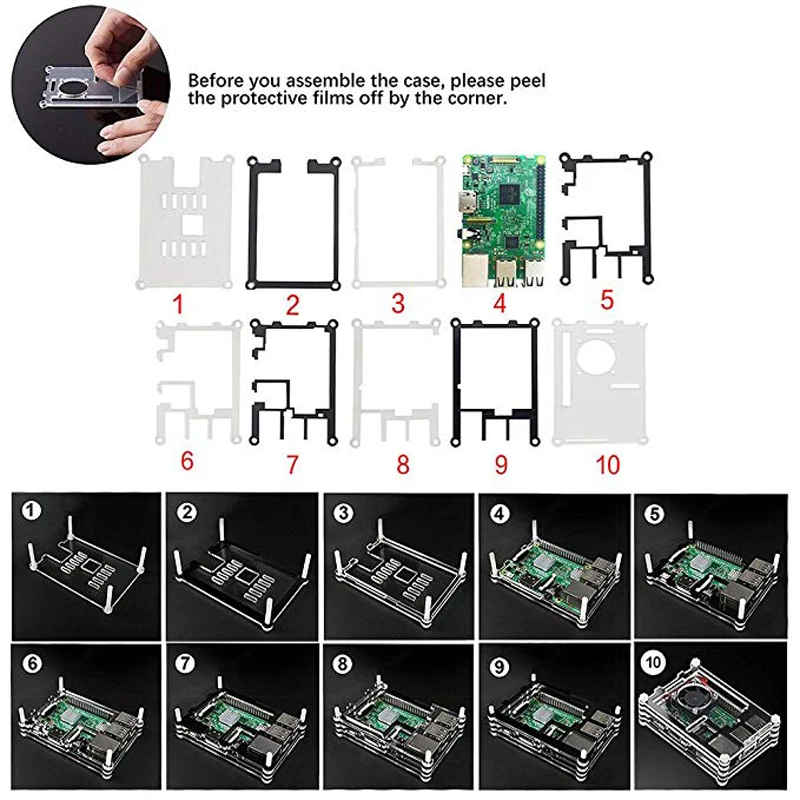 Before you assemble the case, please peel the protective films off by the corner.

1
2
3
4
5
6
7
8
9
10

1
2
3
4
5
6
7
8
9
10