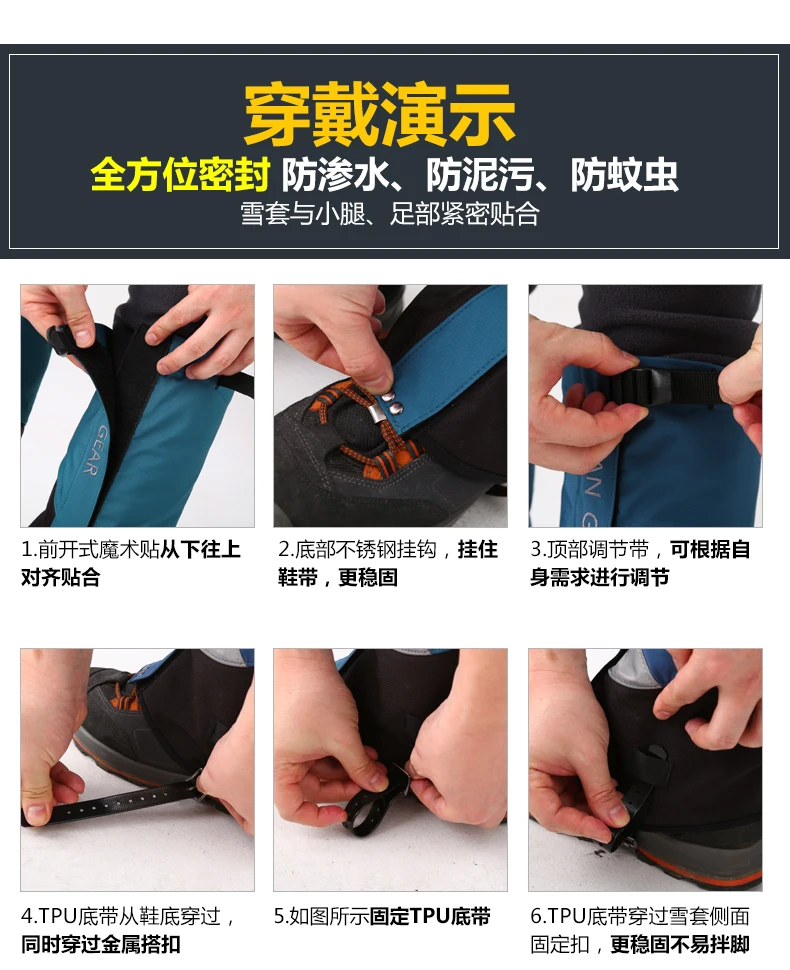 穿戴演示

全方位密封 防渗水、防泥污、防蚊虫

雪套与小腿、足部紧密贴合

GEAR

1.前开式魔术贴从下往上对齐贴合

2.底部不锈钢挂钩，挂住鞋带，更稳固

3.顶部调节带，可根据自身需求进行调节

4.TPU底带从鞋底穿过，同时穿过金属搭扣

5.如图所示固定TPU底带

6.TPU底带穿过雪套侧面固定扣，更稳固不易拌脚