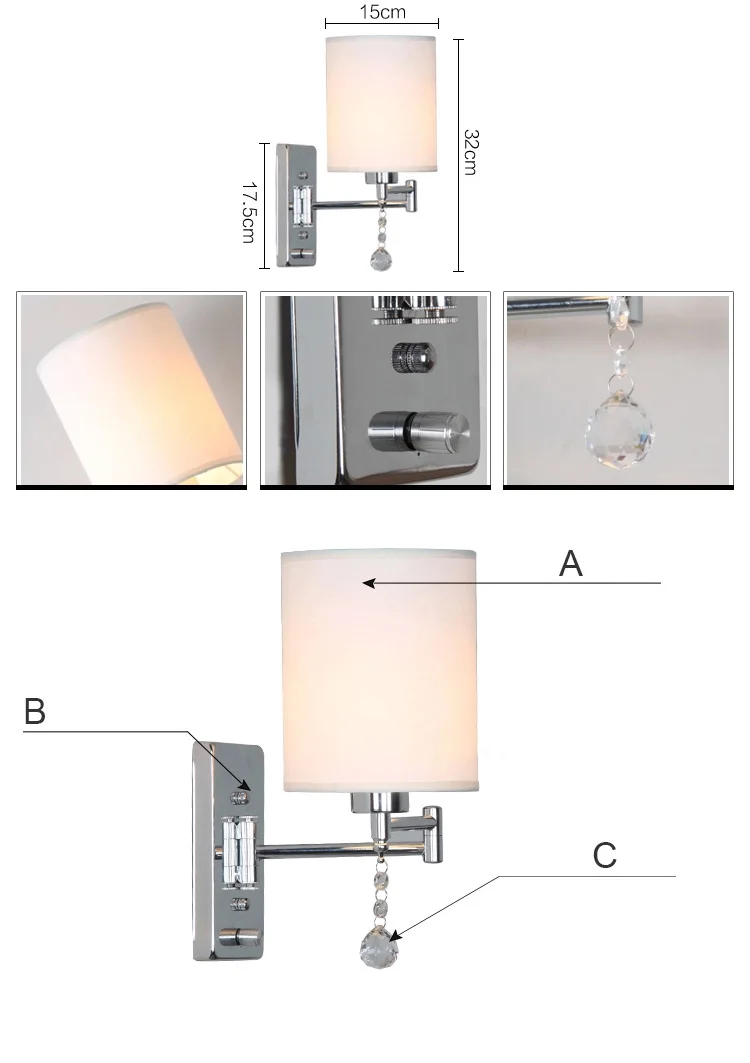 15cm

32cm

17.5cm

A

B

C